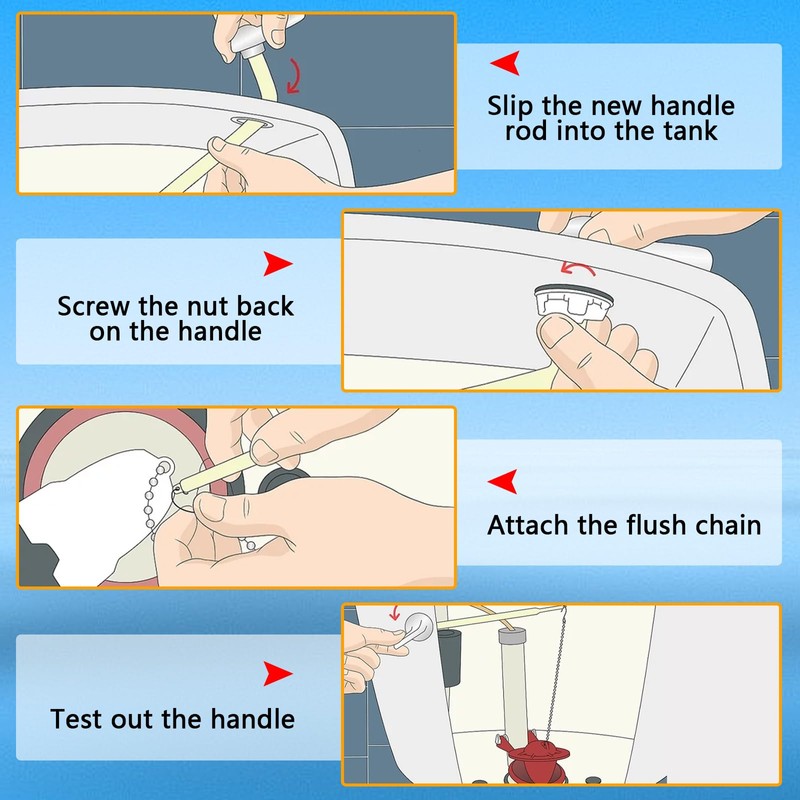 Slip the new handle rod into the tank

Screw the nut back on the handle

Attach the flush chain

Test out the handle