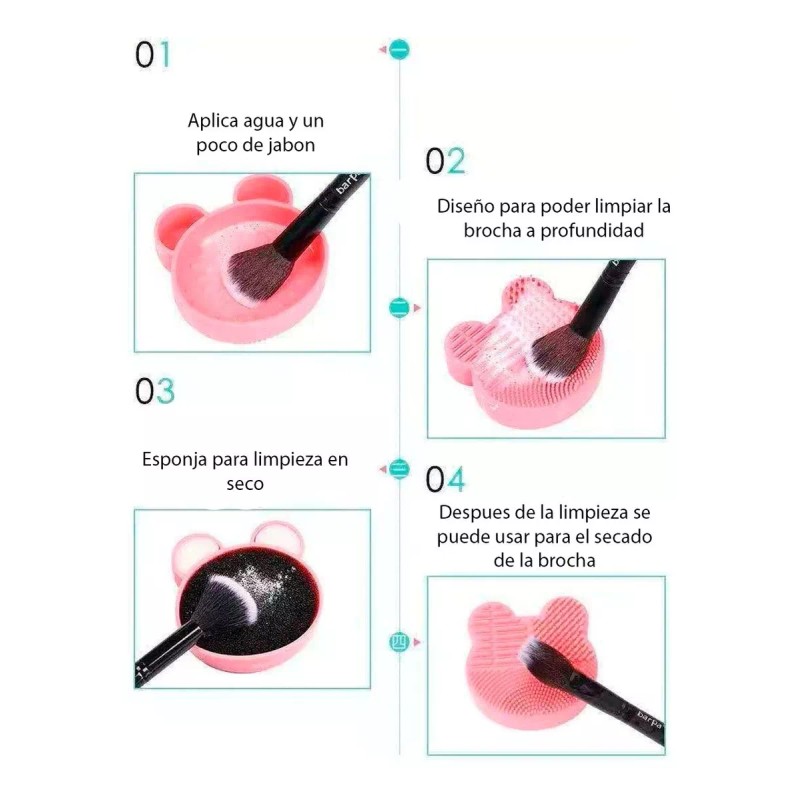 01

一

Aplica agua y un poco de jabon

barpa

02

Diseño para poder limpiar la brocha a profundidad

二

03

Esponja para limpieza en seco

三

04

Despues de la limpieza se puede usar para el secado de la brocha

四

barpa