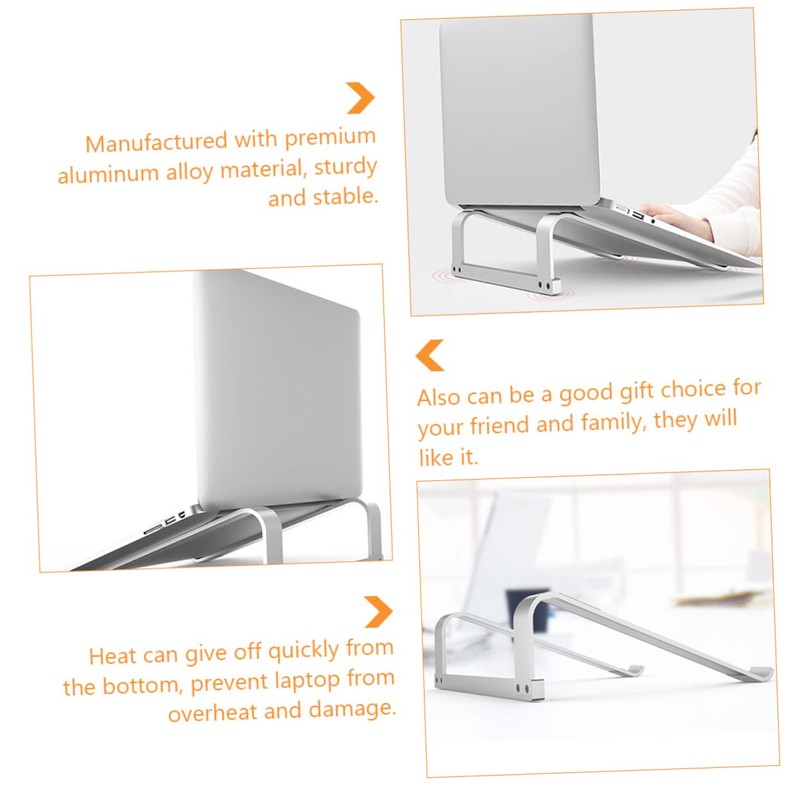 Manufactured with premium aluminum alloy material, sturdy and stable.

Also can be a good gift choice for your friend and family, they will like it.

Heat can give off quickly from the bottom, prevent laptop from overheat and damage.