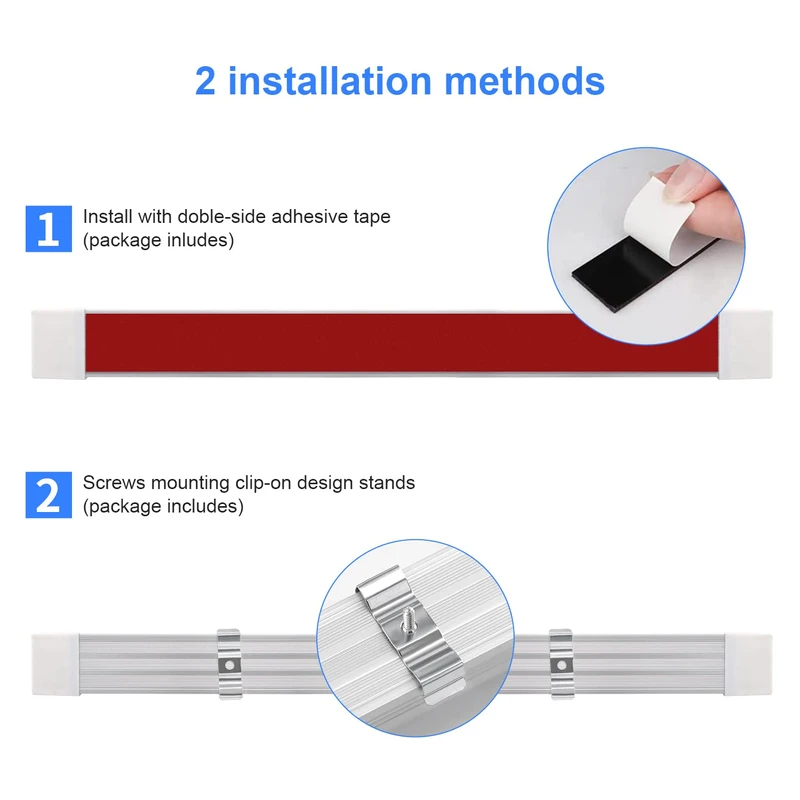 2 installation methods

1 Install with doble-side adhesive tape (package inludes)

2 Screws mounting clip-on design stands (package includes)