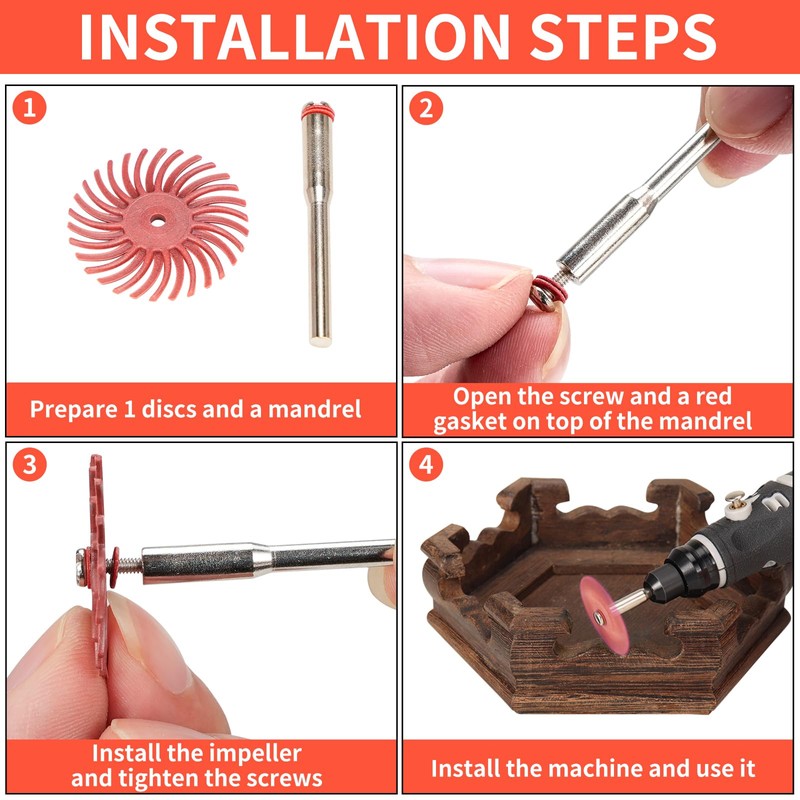 INSTALLATION STEPS

1

Prepare 1 discs and a mandrel

2

Open the screw and a red gasket on top of the mandrel

3

Install the impeller and tighten the screws

4

Install the machine and use it