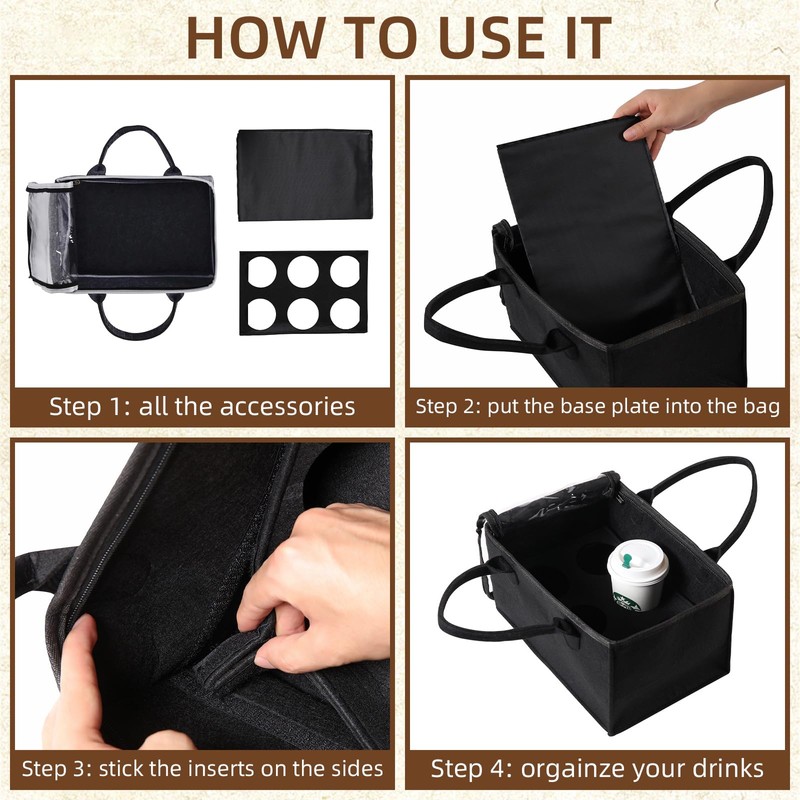 HOW TO USE IT

Step 1: all the accessories

Step 2: put the base plate into the bag

Step 3: stick the inserts on the sides

Step 4: orgainze your drinks