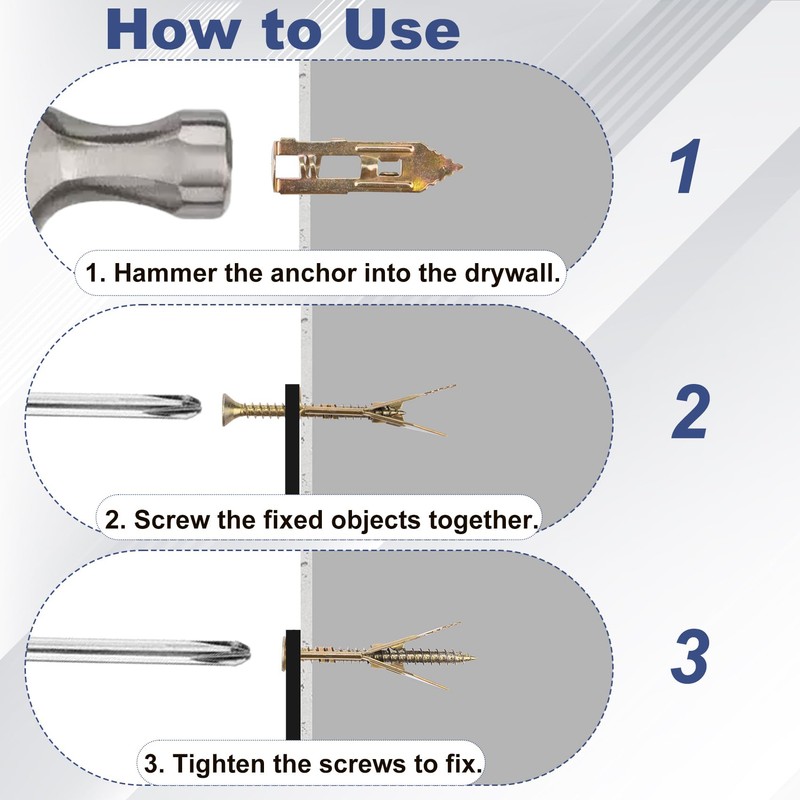 How to Use

1

1. Hammer the anchor into the drywall.

2

2. Screw the fixed objects together.

3

3. Tighten the screws to fix.