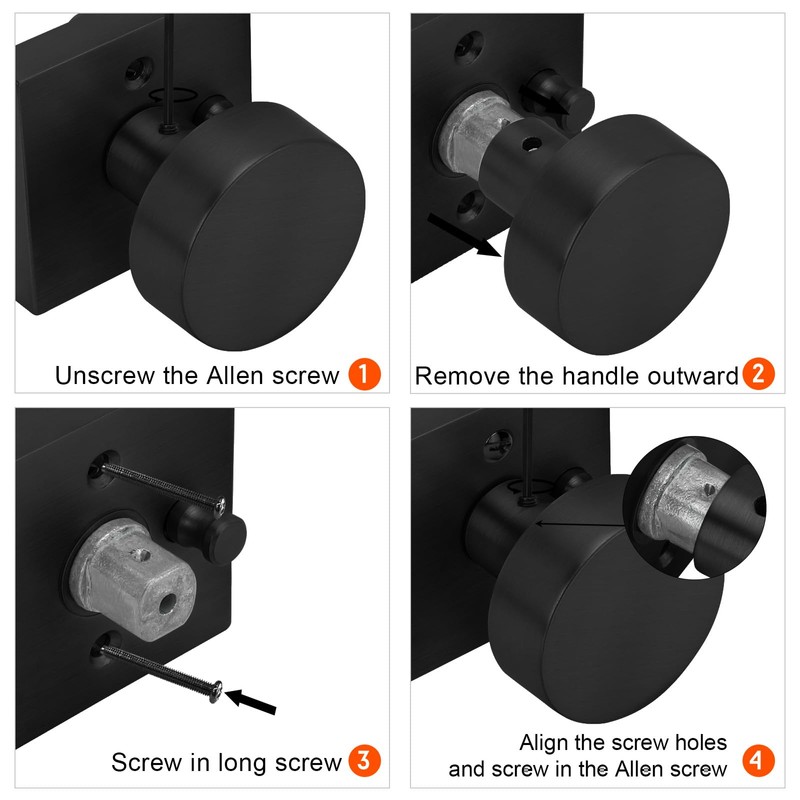 Unscrew the Allen screw 1

Remove the handle outward 2

Screw in long screw 3

Align the screw holes and screw in the Allen screw 4