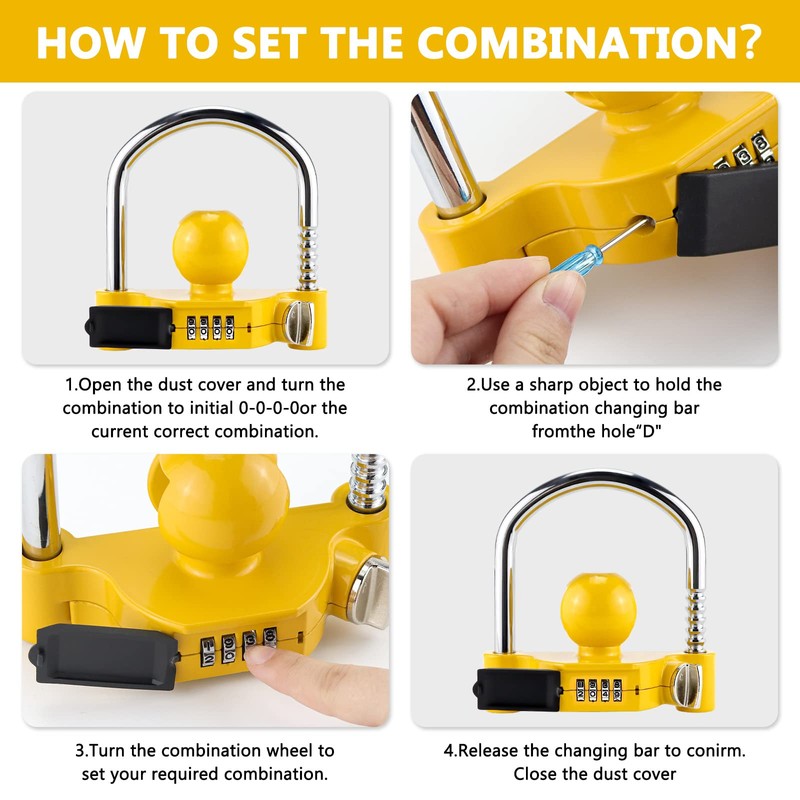 HOW TO SET THE COMBINATION?

1.Open the dust cover and turn the combination to initial 0-0-0-0or the current correct combination.

2.Use a sharp object to hold the combination changing bar fromthe hole“D"

3.Turn the combination wheel to set your required combination.

4.Release the changing bar to conirm. Close the dust cover