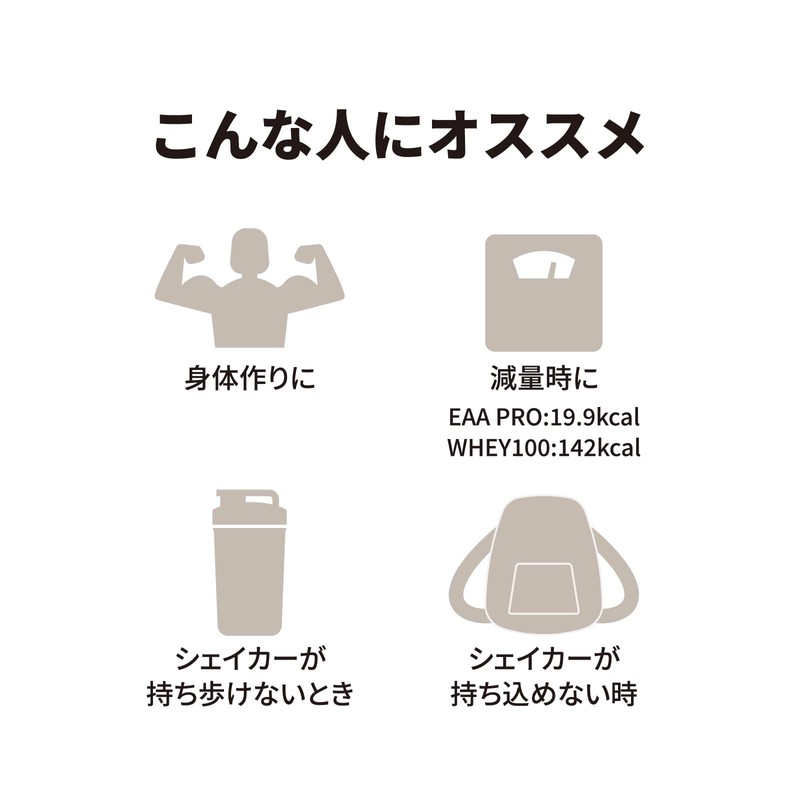 こんな人にオススメ

身体作りに

減量時に
EAA PRO:19.9kcal
WHEY100:142kcal

シェイカーが
持ち歩けないとき

シェイカーが
持ち込めない時