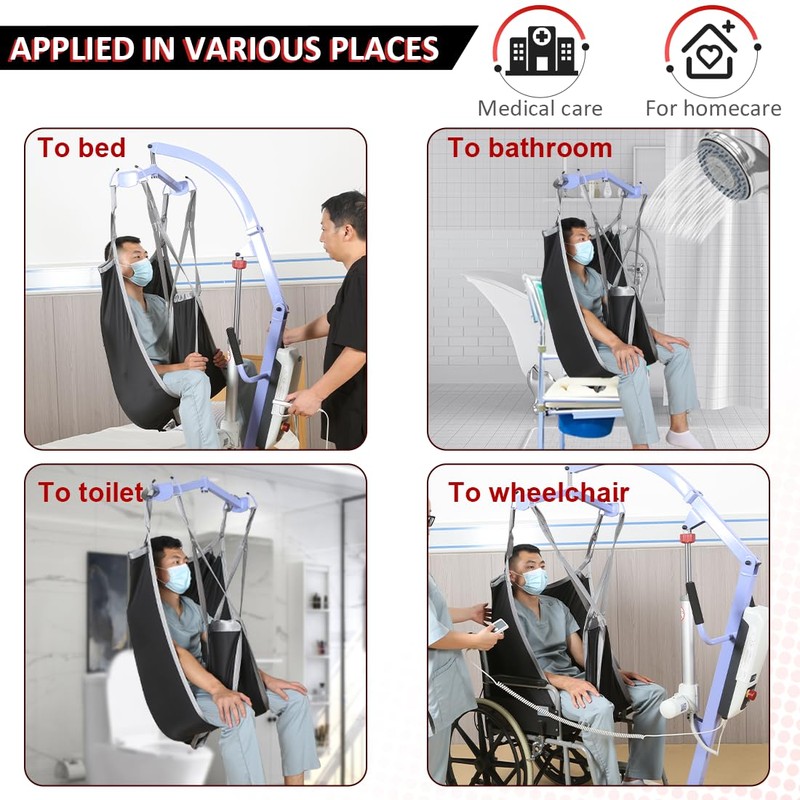 APPLIED IN VARIOUS PLACES

Medical care

For homecare

To bed

To bathroom

To toilet

To wheelchair