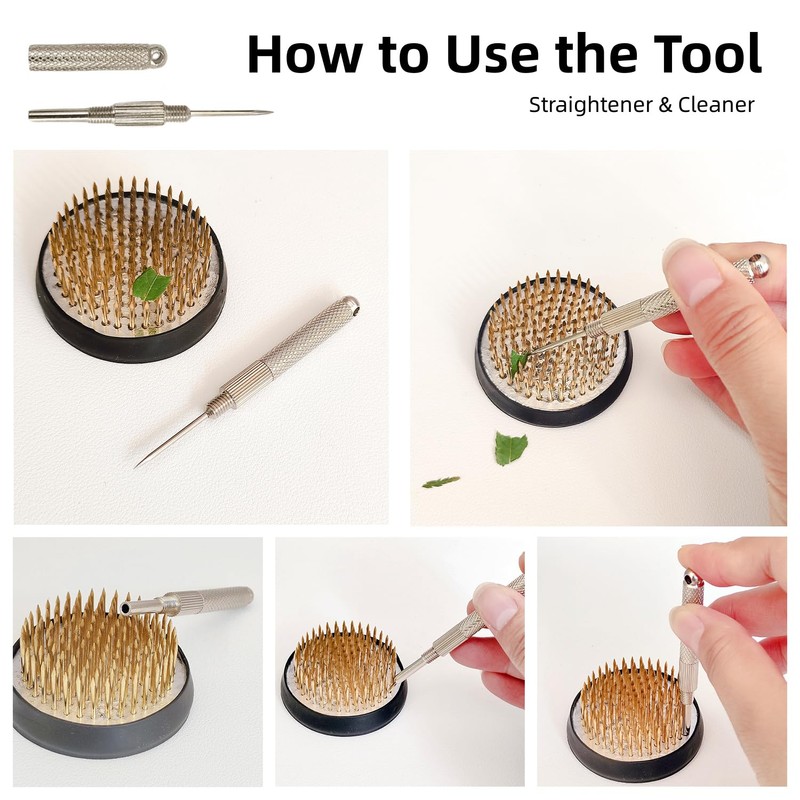 How to Use the Tool

Straightener & Cleaner