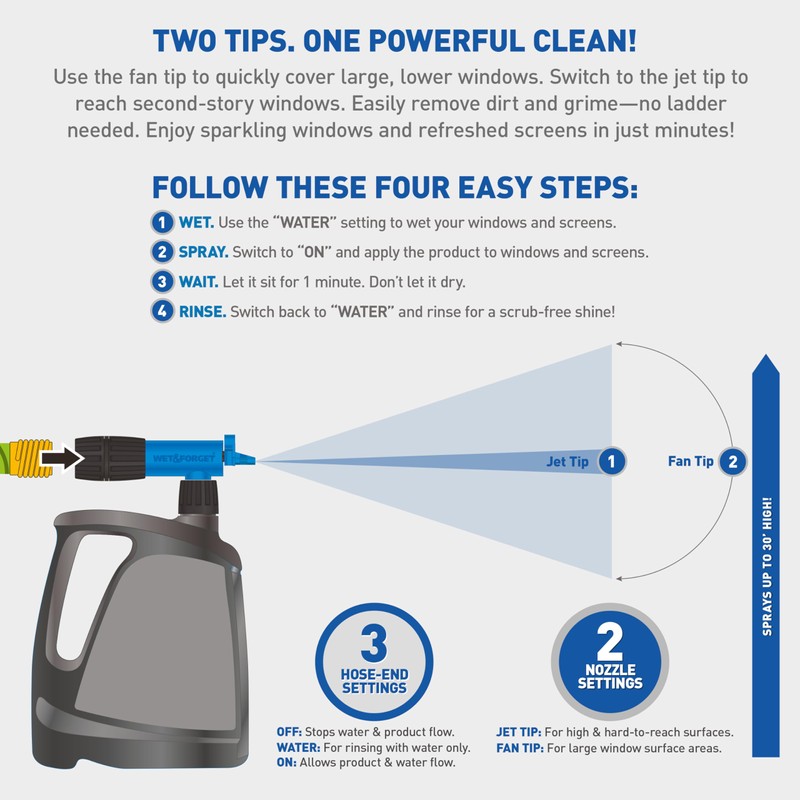 TWO TIPS. ONE POWERFUL CLEAN!

Use the fan tip to quickly cover large, lower windows. Switch to the jet tip to reach second-story windows. Easily remove dirt and grime—no ladder needed. Enjoy sparkling windows and refreshed screens in just minutes!

FOLLOW THESE FOUR EASY STEPS:

1 WET. Use the "WATER" setting to wet your windows and screens.

2 SPRAY. Switch to "ON" and apply the product to windows and screens.

3 WAIT. Let it sit for 1 minute. Don't let it dry.

4 RINSE. Switch back to "WATER" and rinse for a scrub-free shine!

WET&FORGET

Jet Tip 1

Fan Tip 2

SPRAYS UP TO 30' HIGH!

3 HOSE-END SETTINGS

OFF: Stops water & product flow.
WATER: For rinsing with water only.
ON: Allows product & water flow.

2 NOZZLE SETTINGS

JET TIP: For high & hard-to-reach surfaces.
FAN TIP: For large window surface areas.