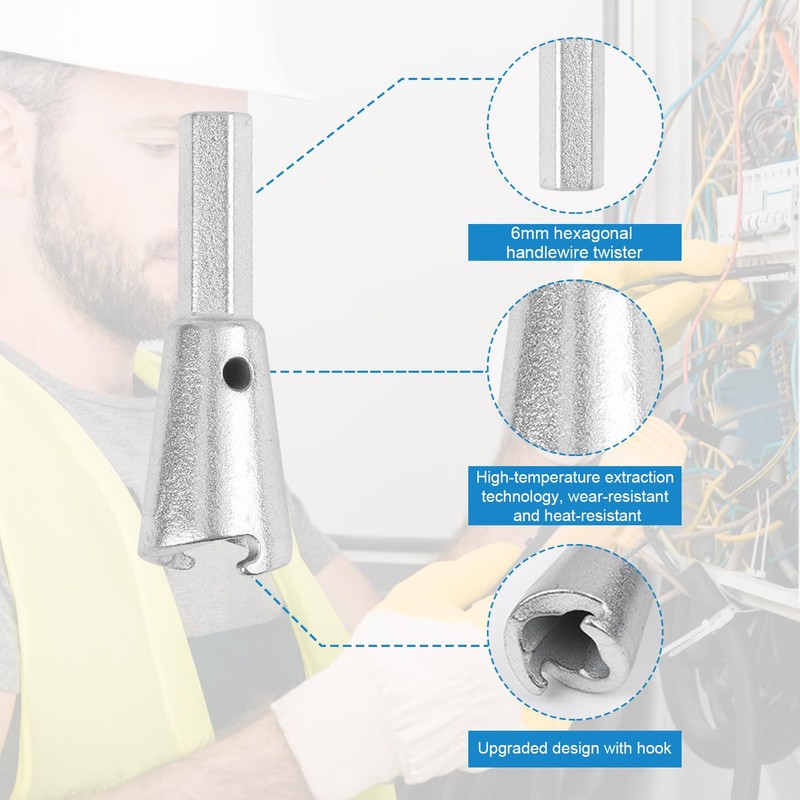 6mm hexagonal handlewire twister

High-temperature extraction technology, wear-resistant and heat-resistant

Upgraded design with hook