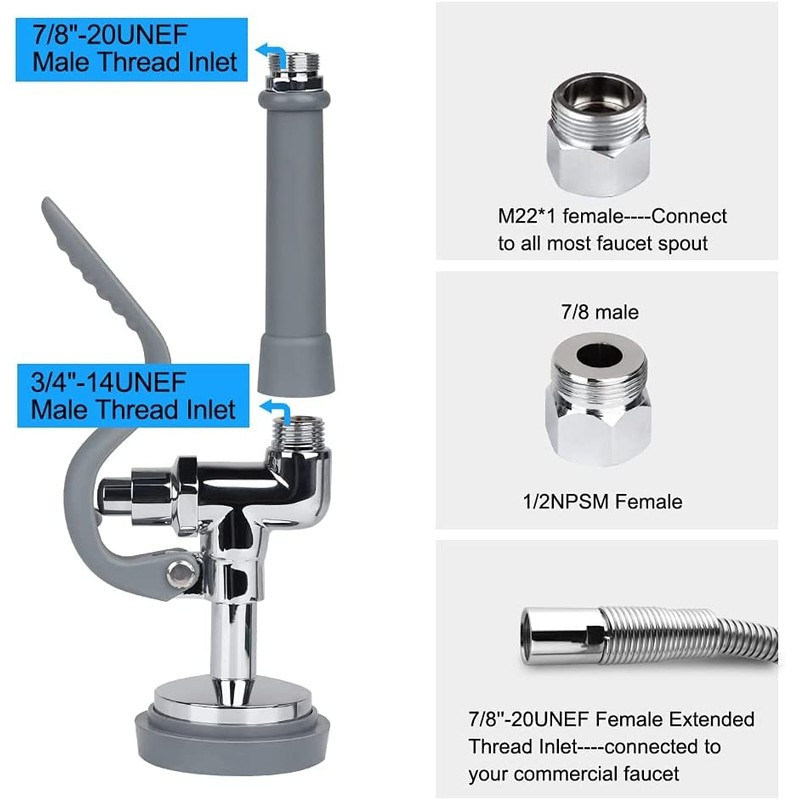 7/8"-20UNEF
Male Thread Inlet

3/4"-14UNEF
Male Thread Inlet

M22*1 female----Connect to all most faucet spout

7/8 male

1/2NPSM Female

7/8"-20UNEF Female Extended Thread Inlet----connected to your commercial faucet