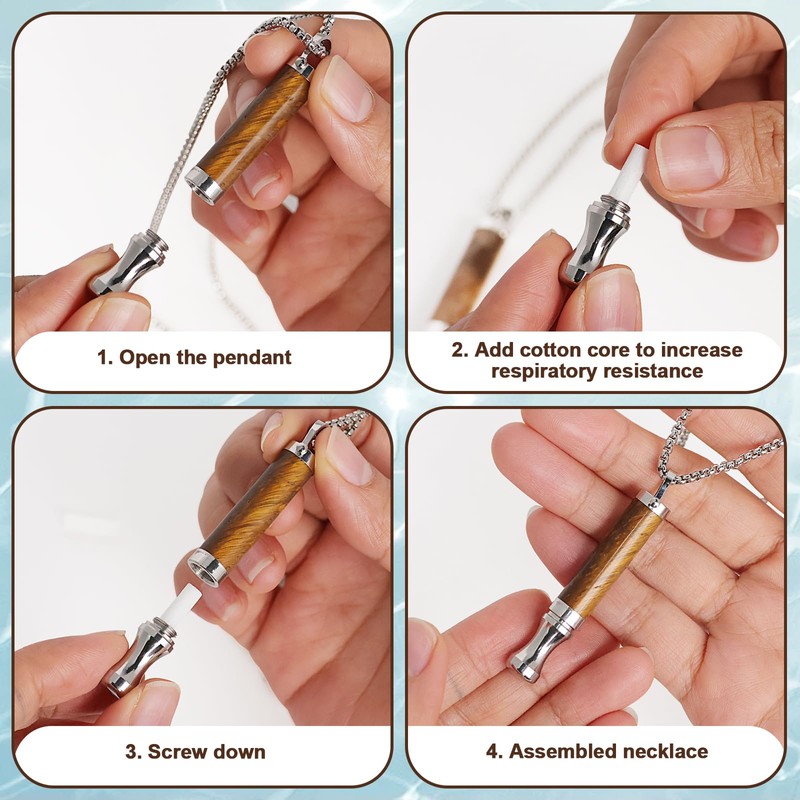 1. Open the pendant

2. Add cotton core to increase respiratory resistance

3. Screw down

4. Assembled necklace