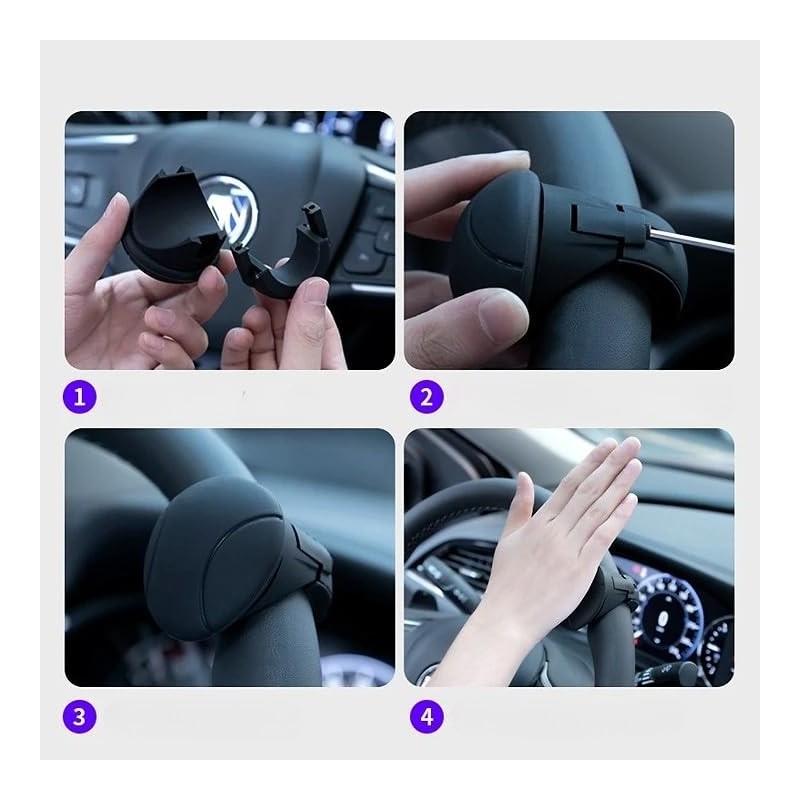 1

2

3

4