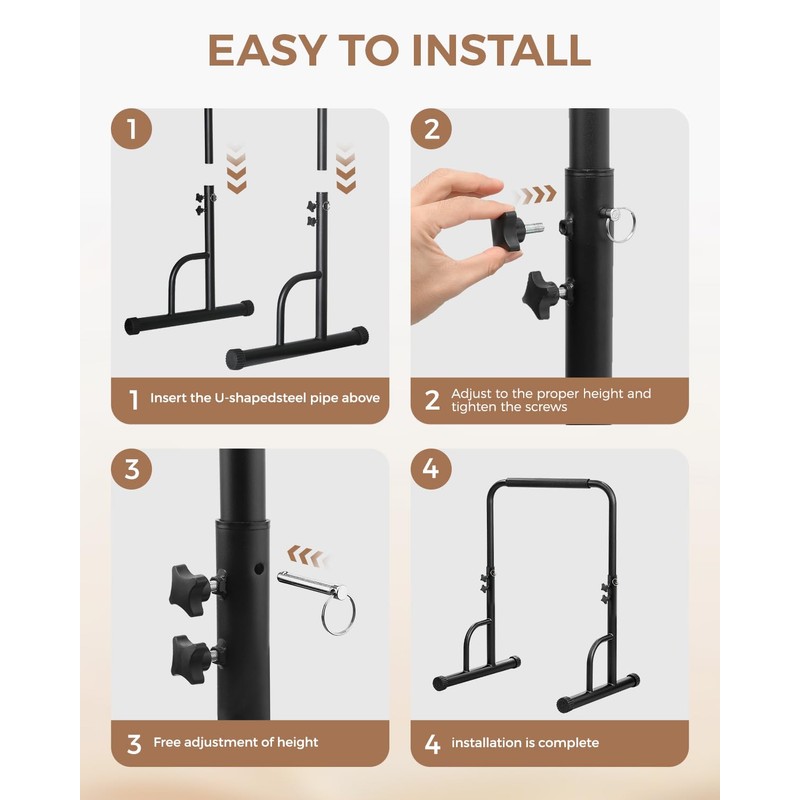 EASY TO INSTALL

1

1 Insert the U-shapedsteel pipe above

2

2 Adjust to the proper height and tighten the screws

3

3 Free adjustment of height

4

4 installation is complete