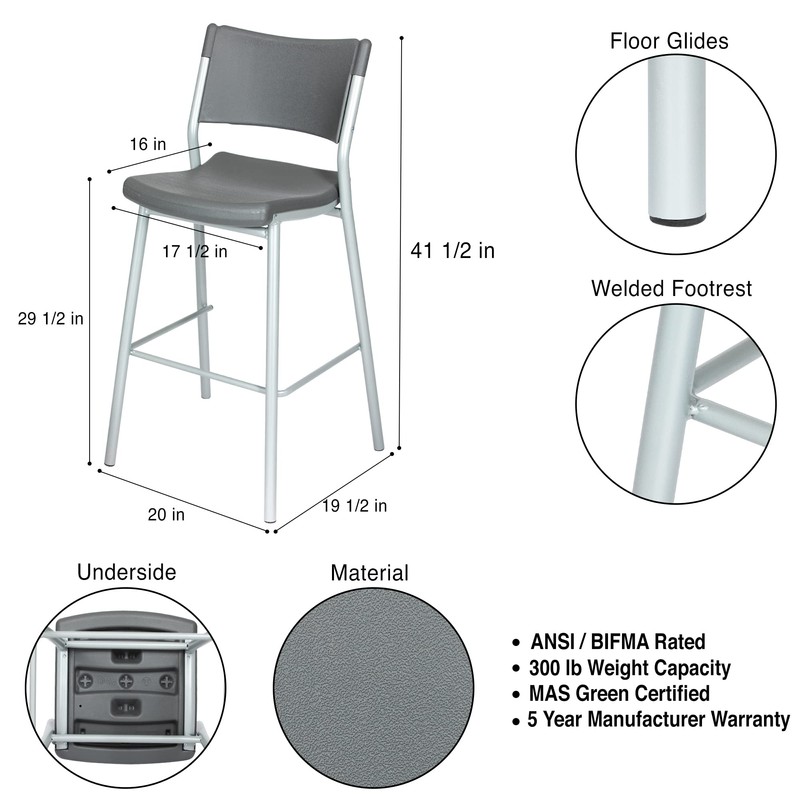 16 in

17 1/2 in

29 1/2 in

41 1/2 in

20 in

19 1/2 in

Floor Glides

Welded Footrest

Underside

Material

• ANSI / BIFMA Rated
• 300 lb Weight Capacity
• MAS Green Certified
• 5 Year Manufacturer Warranty