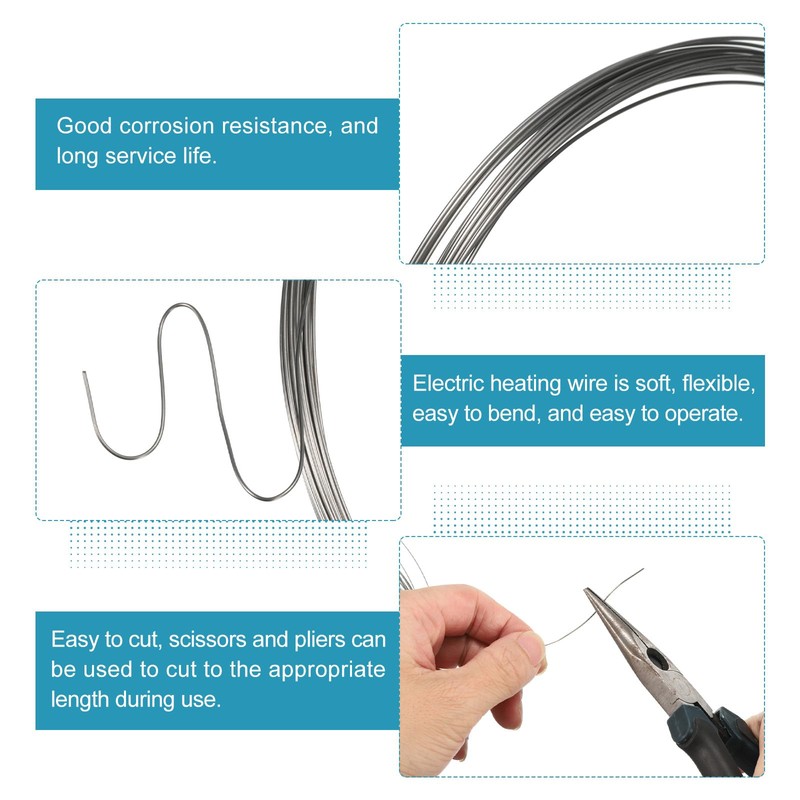 Good corrosion resistance, and long service life.

Electric heating wire is soft, flexible, easy to bend, and easy to operate.

Easy to cut, scissors and pliers can be used to cut to the appropriate length during use.