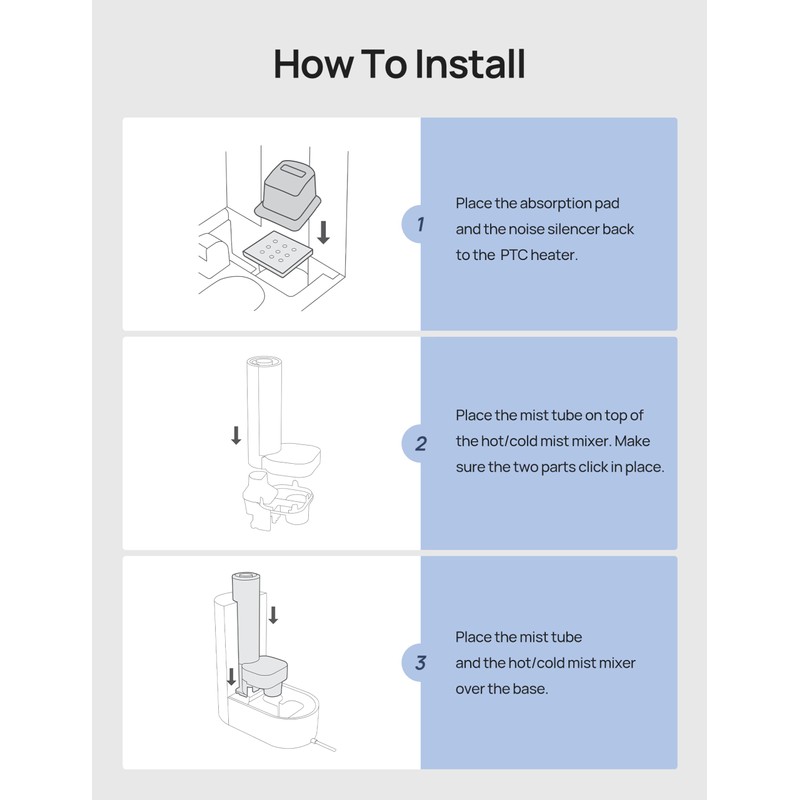 How To Install

1

Place the absorption pad and the noise silencer back to the PTC heater.

2

Place the mist tube on top of the hot/cold mist mixer. Make sure the two parts click in place.

3

Place the mist tube and the hot/cold mist mixer over the base.