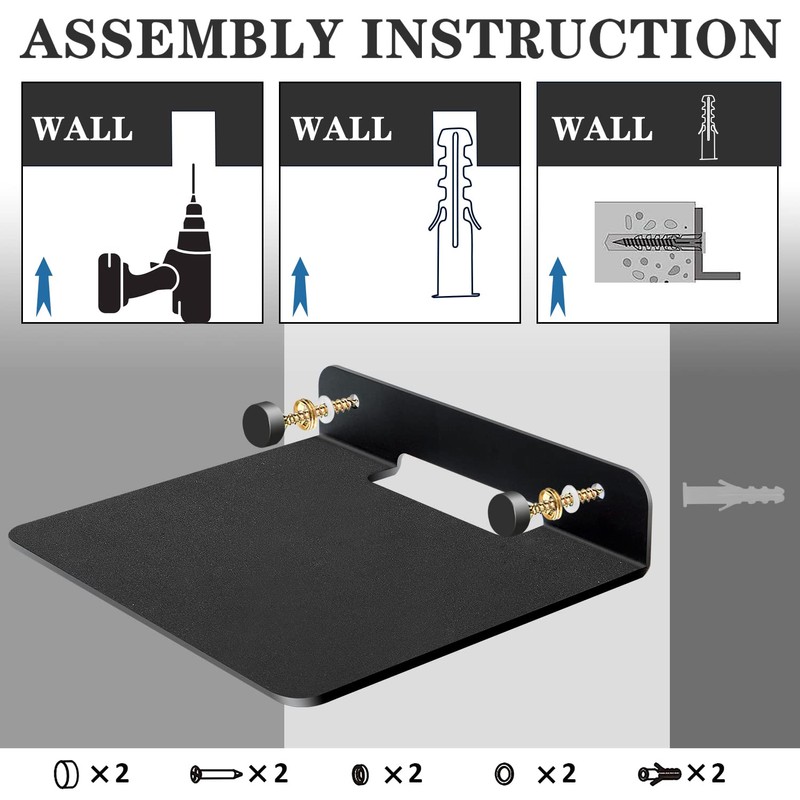 ASSEMBLY INSTRUCTION

WALL

WALL

WALL

×2 ×2 ×2 ×2 ×2