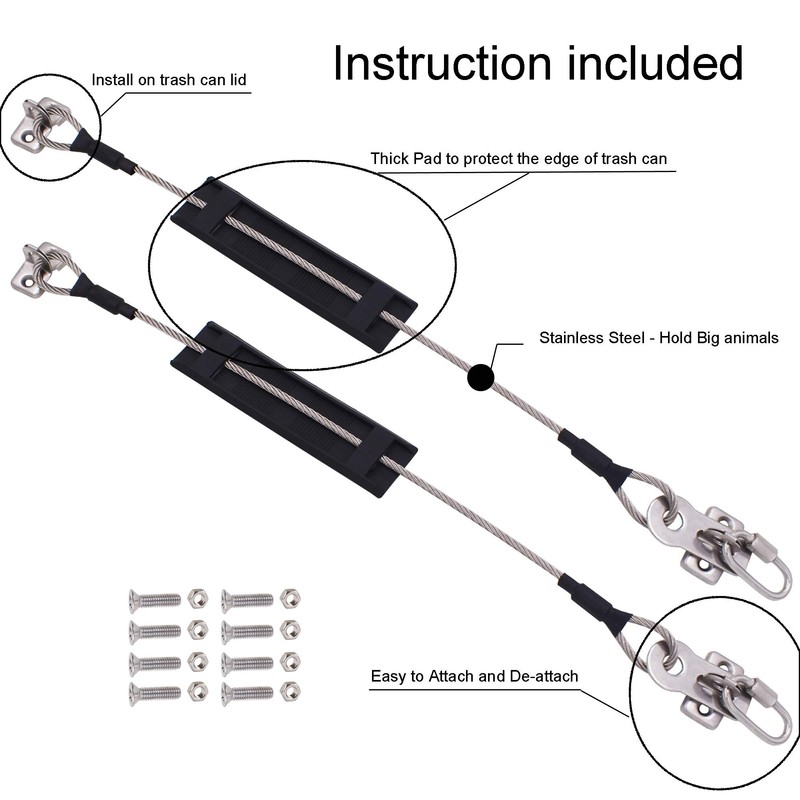 Instruction included

Install on trash can lid

Thick Pad to protect the edge of trash can

Stainless Steel - Hold Big animals

Easy to Attach and De-attach