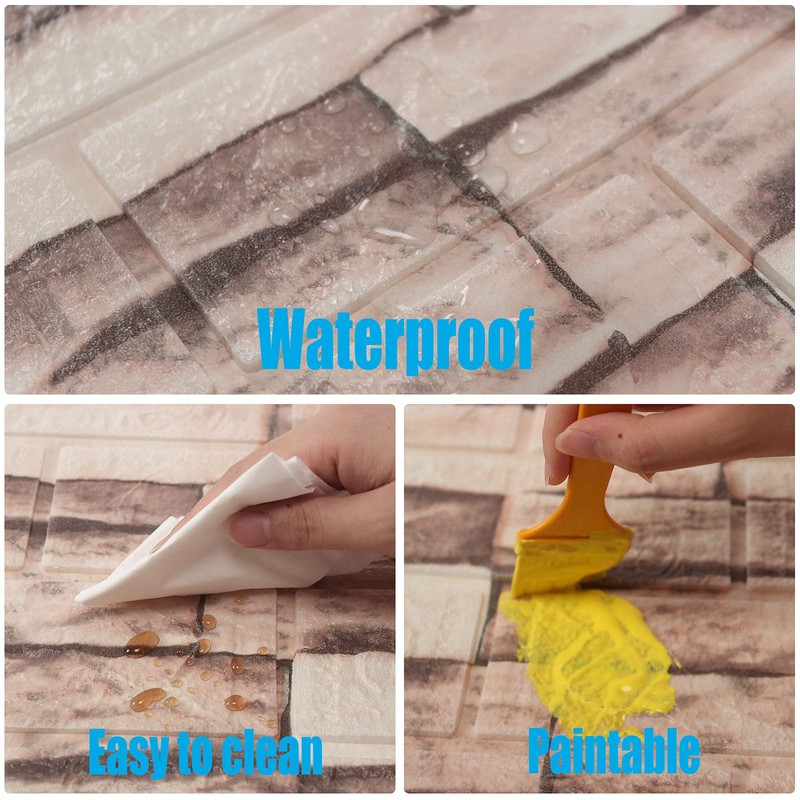 Waterproof

Easy to clean

Paintable