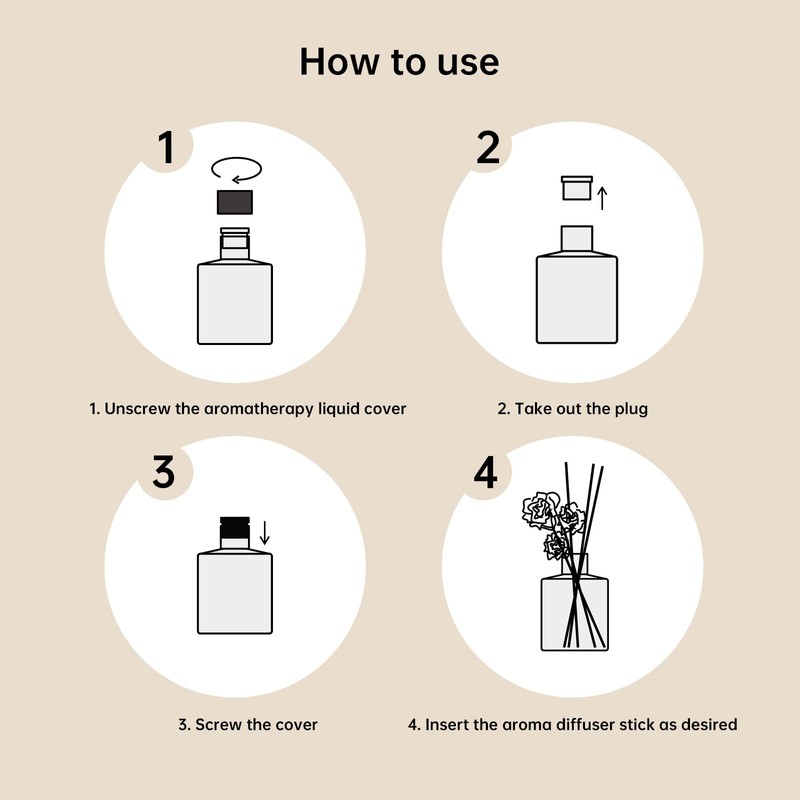 How to use

1

1. Unscrew the aromatherapy liquid cover

2

2. Take out the plug

3

3. Screw the cover

4

4. Insert the aroma diffuser stick as desired