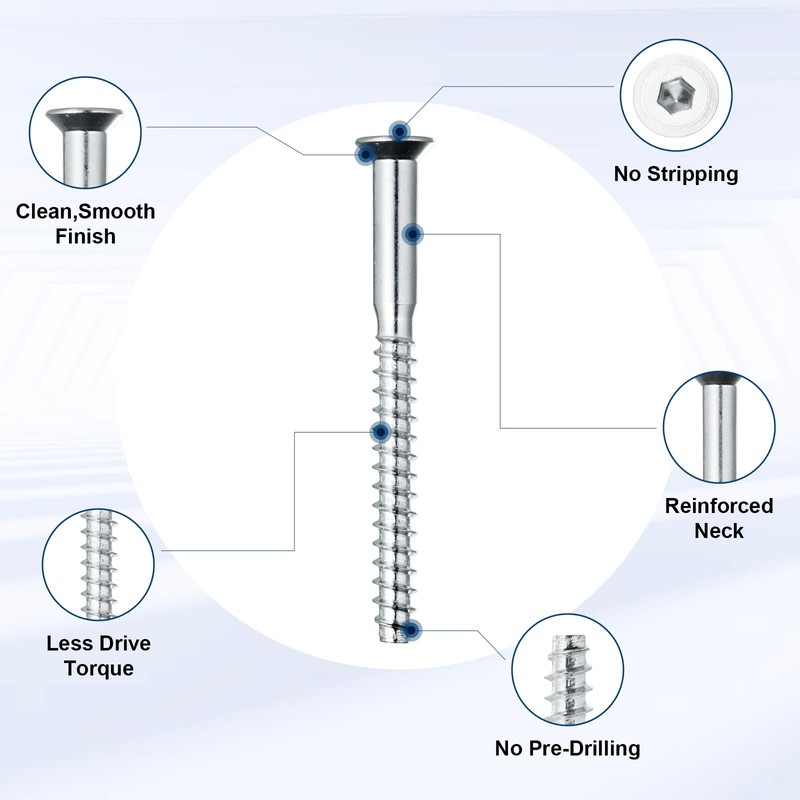 Clean,Smooth Finish

No Stripping

Reinforced Neck

Less Drive Torque

No Pre-Drilling