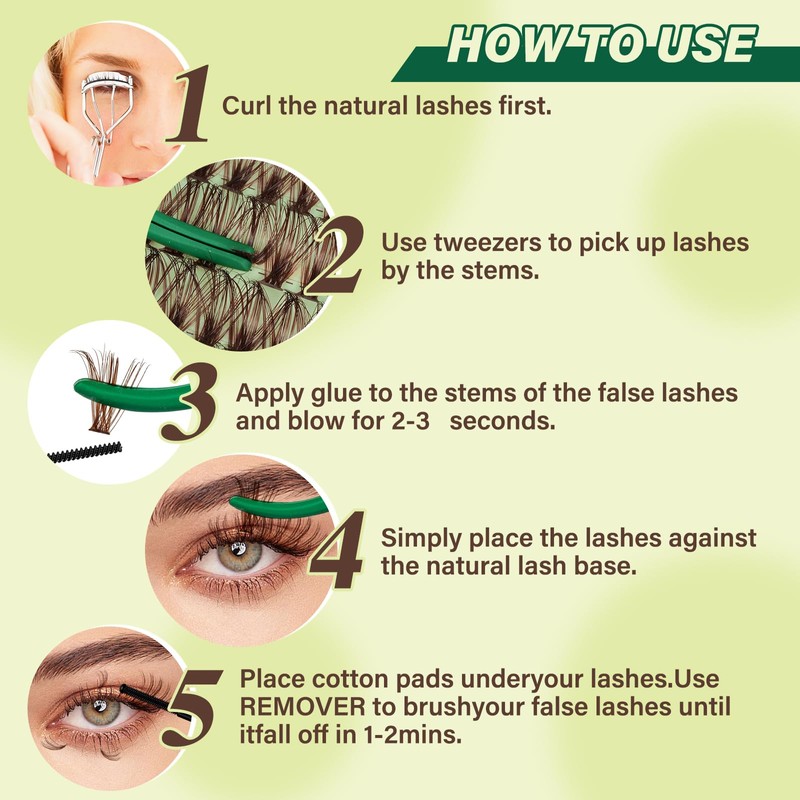 HOW TO USE

1 Curl the natural lashes first.

2 Use tweezers to pick up lashes by the stems.

3 Apply glue to the stems of the false lashes and blow for 2-3 seconds.

4 Simply place the lashes against the natural lash base.

5 Place cotton pads underyour lashes.Use REMOVER to brushyour false lashes until itfall off in 1-2mins.