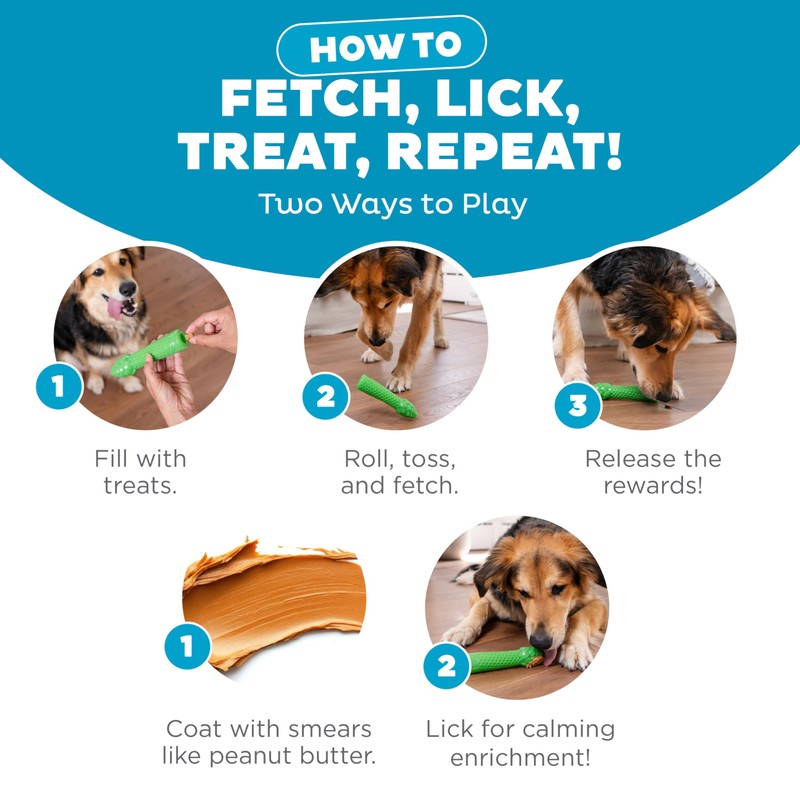 HOW TO
FETCH, LICK, TREAT, REPEAT!
Two Ways to Play

1
Fill with treats.

2
Roll, toss, and fetch.

3
Release the rewards!

1
Coat with smears like peanut butter.

2
Lick for calming enrichment!