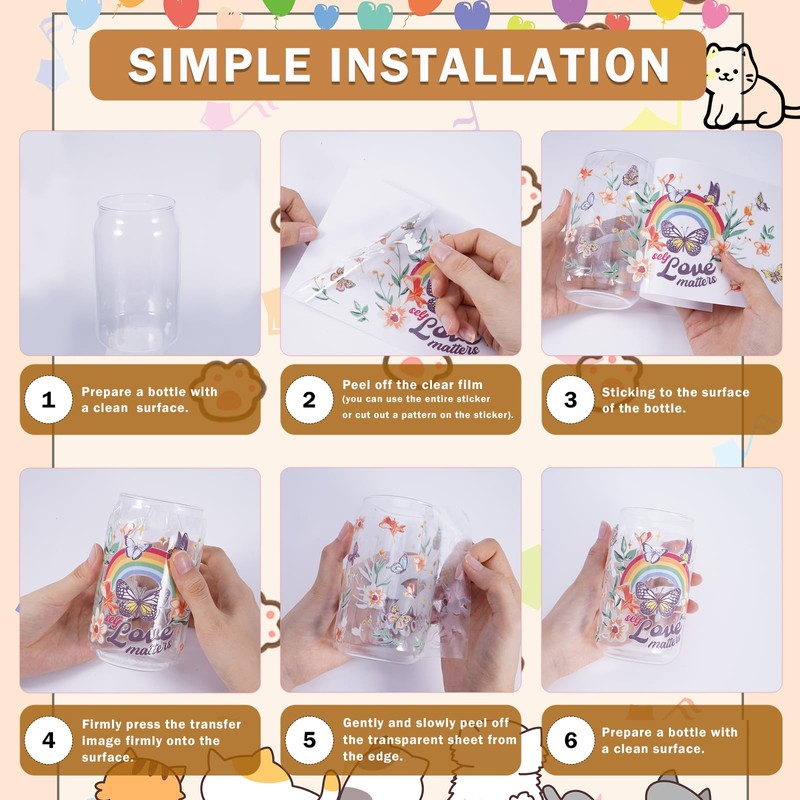 SIMPLE INSTALLATION

self Love matters

self Love matters

1 Prepare a bottle with a clean surface.

2 Peel off the clear film (you can use the entire sticker or cut out a pattern on the sticker).

3 Sticking to the surface of the bottle.

self Love matters

self Love matters

4 Firmly press the transfer image firmly onto the surface.

5 Gently and slowly peel off the transparent sheet from the edge.

6 Prepare a bottle with a clean surface.