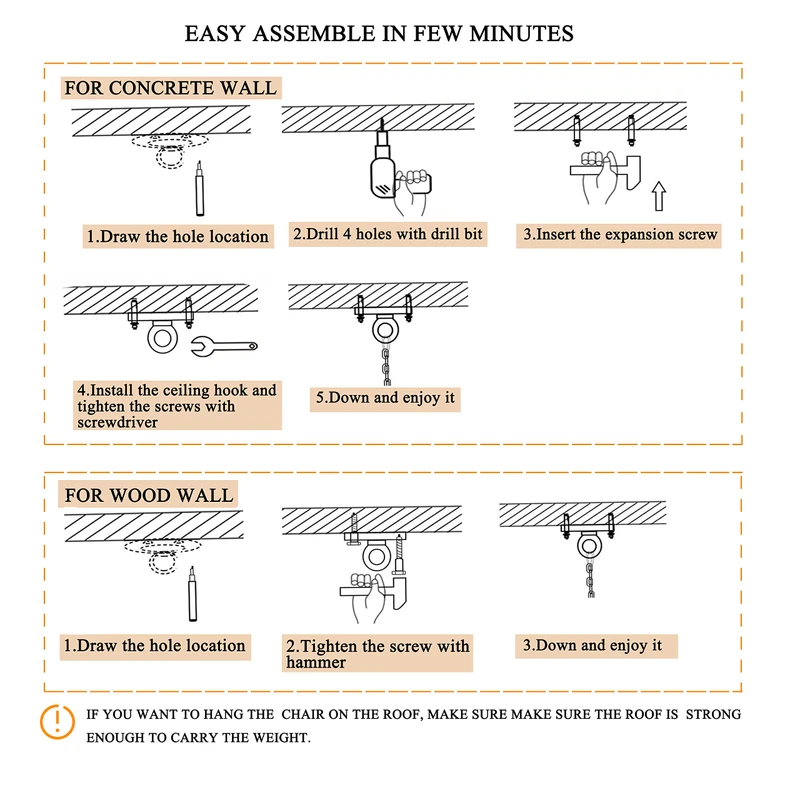 EASY ASSEMBLE IN FEW MINUTES

FOR CONCRETE WALL

1.Draw the hole location

2.Drill 4 holes with drill bit

3.Insert the expansion screw

4.Install the ceiling hook and tighten the screws with screwdriver

5.Down and enjoy it

FOR WOOD WALL

1.Draw the hole location

2.Tighten the screw with hammer

3.Down and enjoy it

IF YOU WANT TO HANG THE CHAIR ON THE ROOF, MAKE SURE MAKE SURE THE ROOF IS STRONG ENOUGH TO CARRY THE WEIGHT.