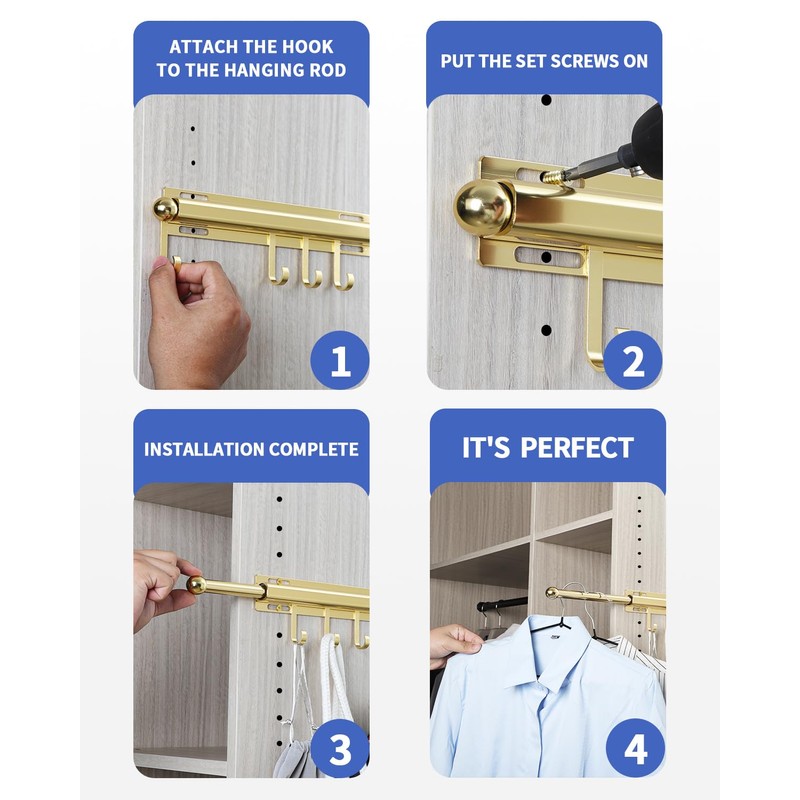 ATTACH THE HOOK TO THE HANGING ROD

1

PUT THE SET SCREWS ON

2

INSTALLATION COMPLETE

3

IT'S PERFECT

4