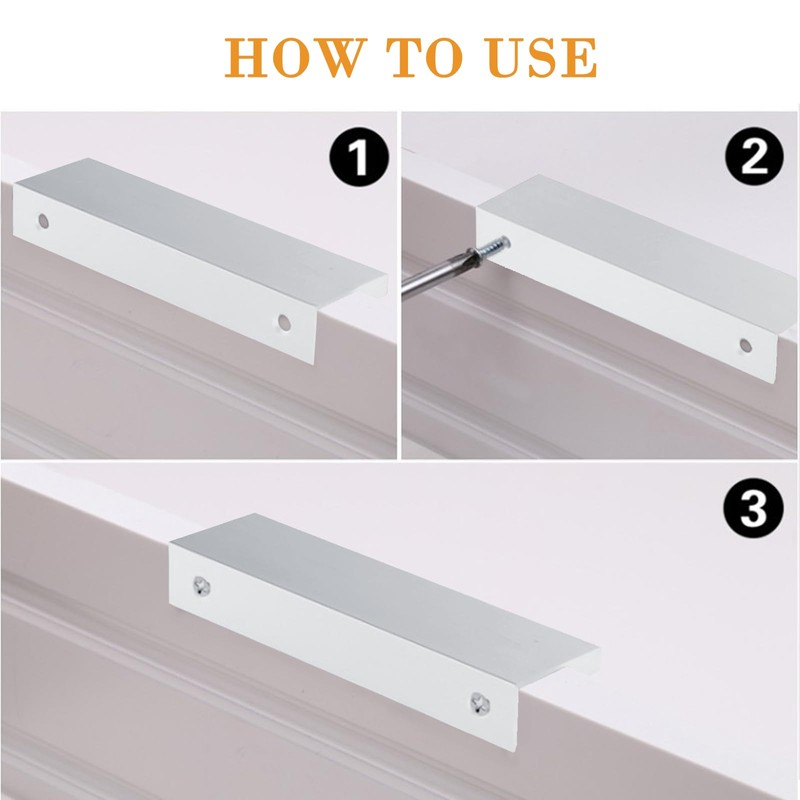 HOW TO USE

1

2

3