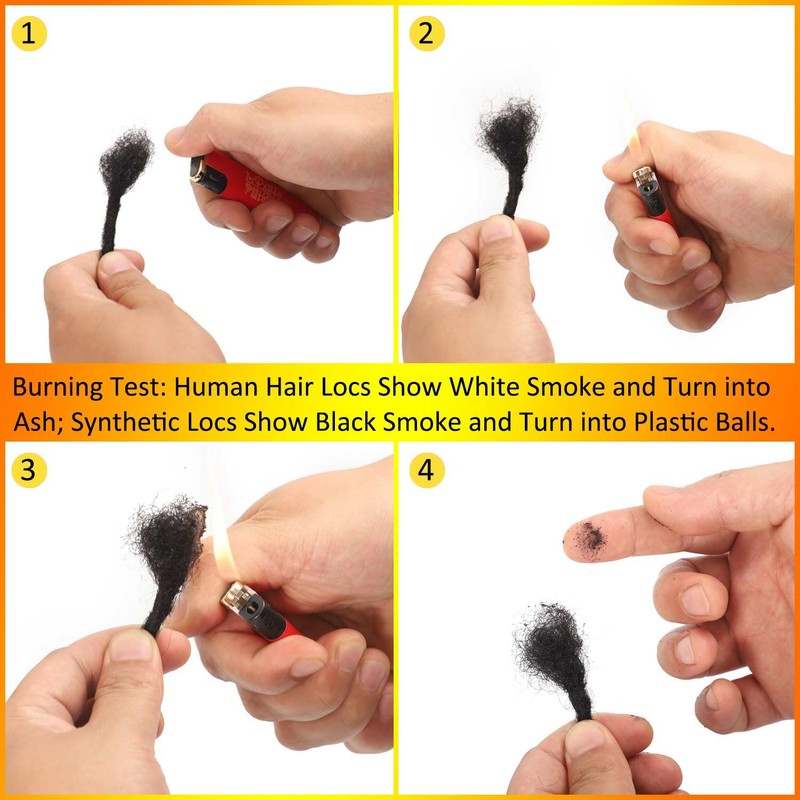 1

2

Burning Test: Human Hair Locs Show White Smoke and Turn into Ash; Synthetic Locs Show Black Smoke and Turn into Plastic Balls.

3

4