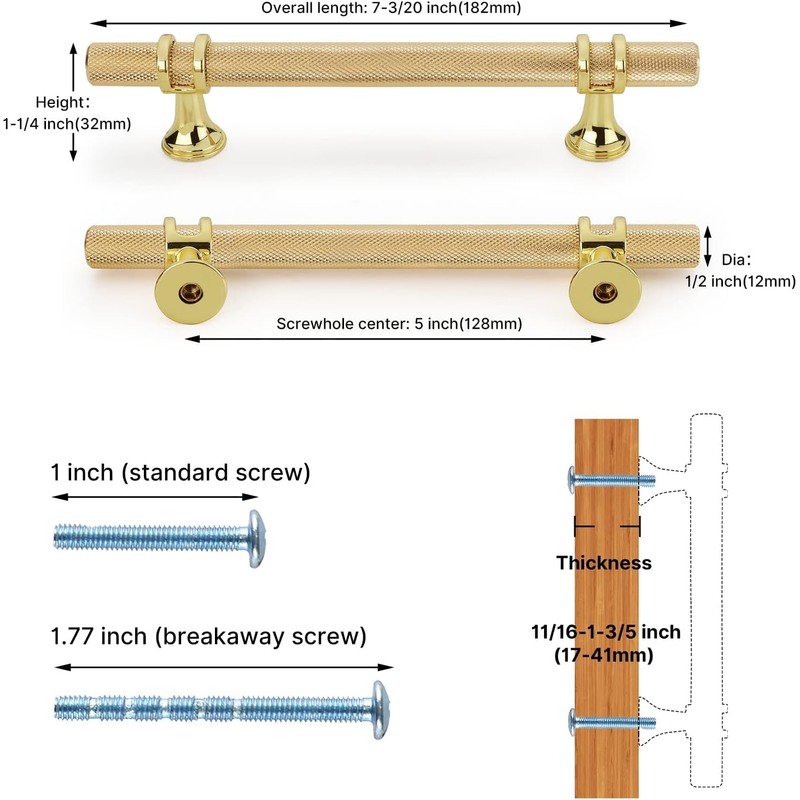 Overall length: 7-3/20 inch(182mm)

Height:
1-1/4 inch(32mm)

Dia:
1/2 inch(12mm)

Screwhole center: 5 inch(128mm)

1 inch (standard screw)

1.77 inch (breakaway screw)

Thickness

11/16-1-3/5 inch
(17-41mm)