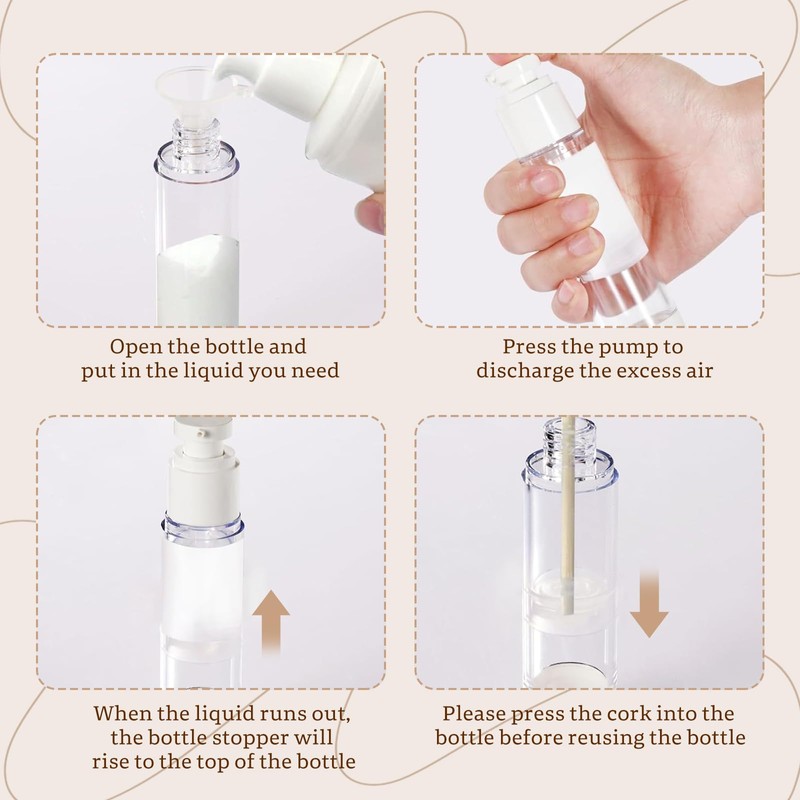 Open the bottle and put in the liquid you need

Press the pump to discharge the excess air

When the liquid runs out, the bottle stopper will rise to the top of the bottle

Please press the cork into the bottle before reusing the bottle