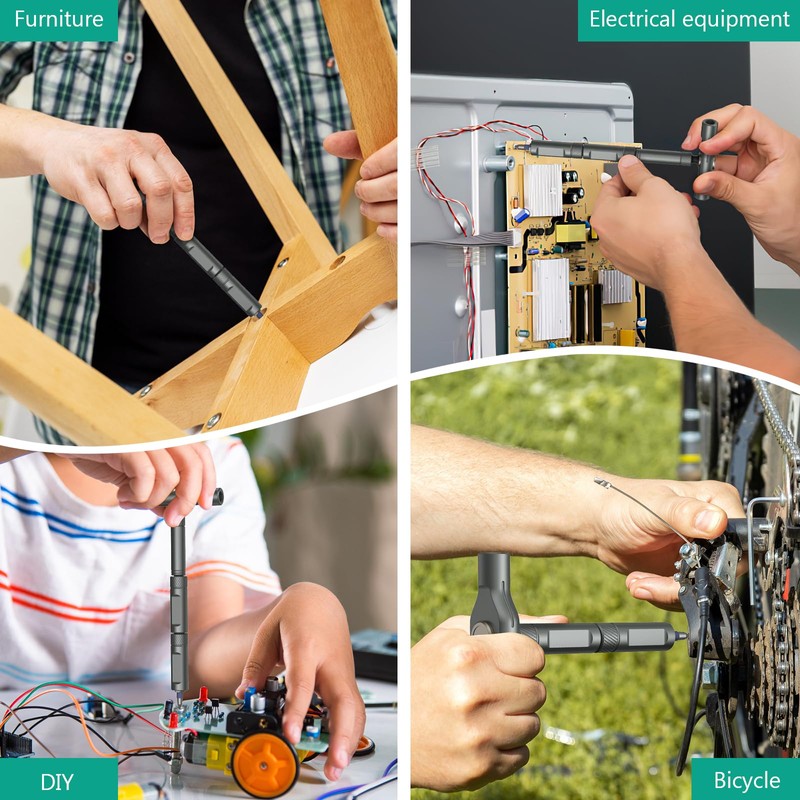 Furniture

Electrical equipment

DIY

Bicycle