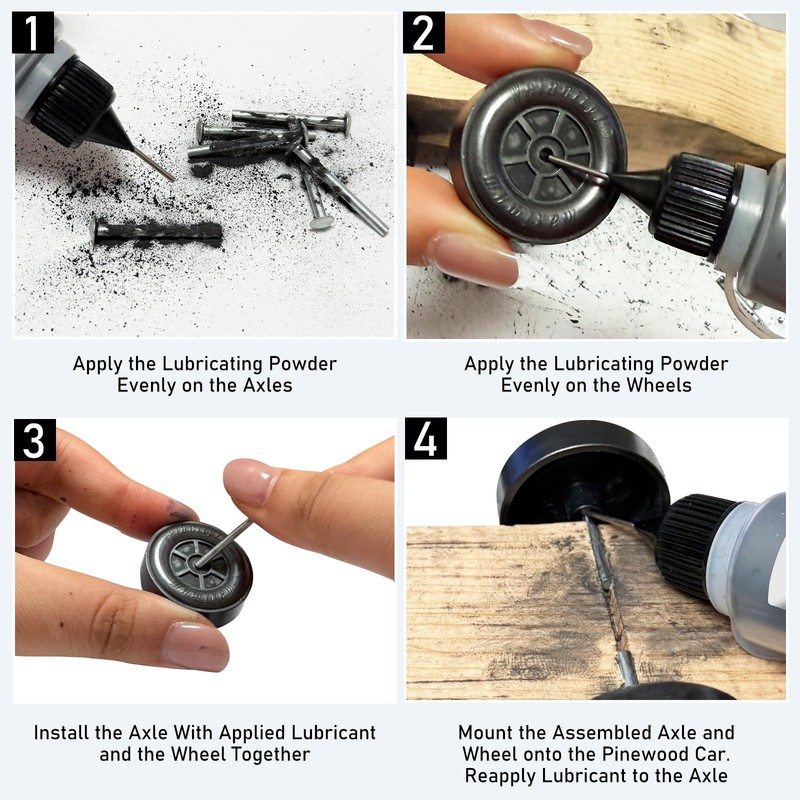 1

Apply the Lubricating Powder Evenly on the Axles

2

Apply the Lubricating Powder Evenly on the Wheels

3

Install the Axle With Applied Lubricant and the Wheel Together

4

Mount the Assembled Axle and Wheel onto the Pinewood Car. Reapply Lubricant to the Axle