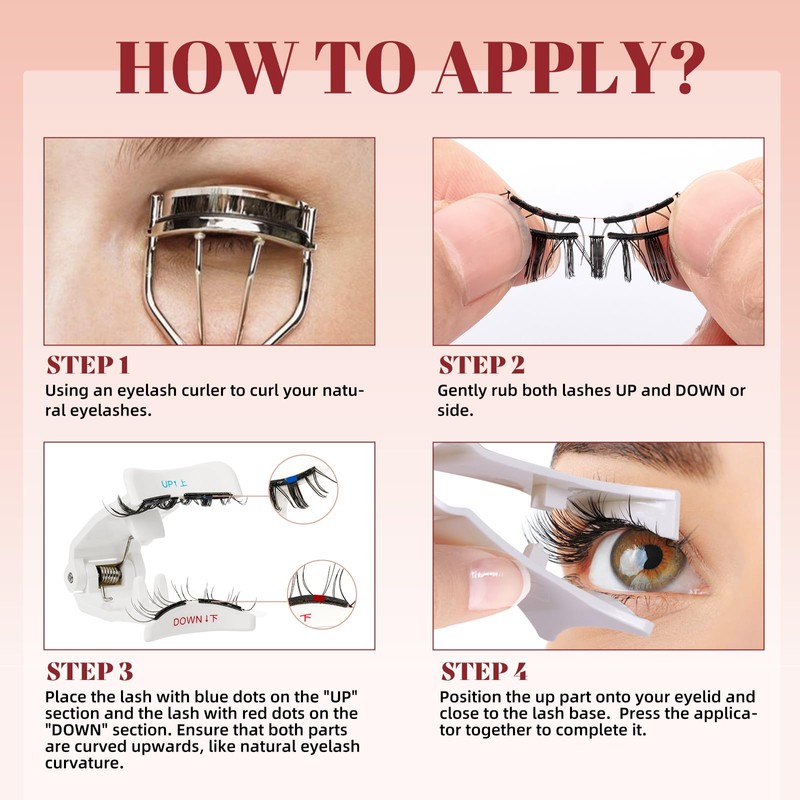 HOW TO APPLY?

STEP 1
Using an eyelash curler to curl your natural eyelashes.

STEP 2
Gently rub both lashes UP and DOWN or side.

UP↑上

DOWN↓下

下

STEP 3
Place the lash with blue dots on the "UP" section and the lash with red dots on the "DOWN" section. Ensure that both parts are curved upwards, like natural eyelash curvature.

STEP 4
Position the up part onto your eyelid and close to the lash base. Press the applicator together to complete it.