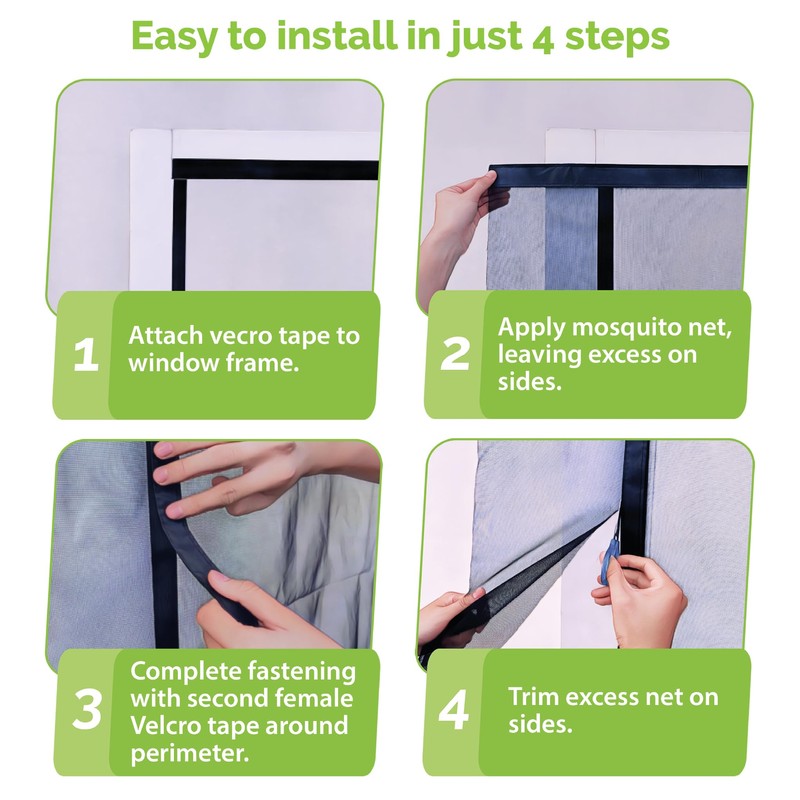 Easy to install in just 4 steps

1 Attach vecro tape to window frame.

2 Apply mosquito net, leaving excess on sides.

3 Complete fastening with second female Velcro tape around perimeter.

4 Trim excess net on sides.