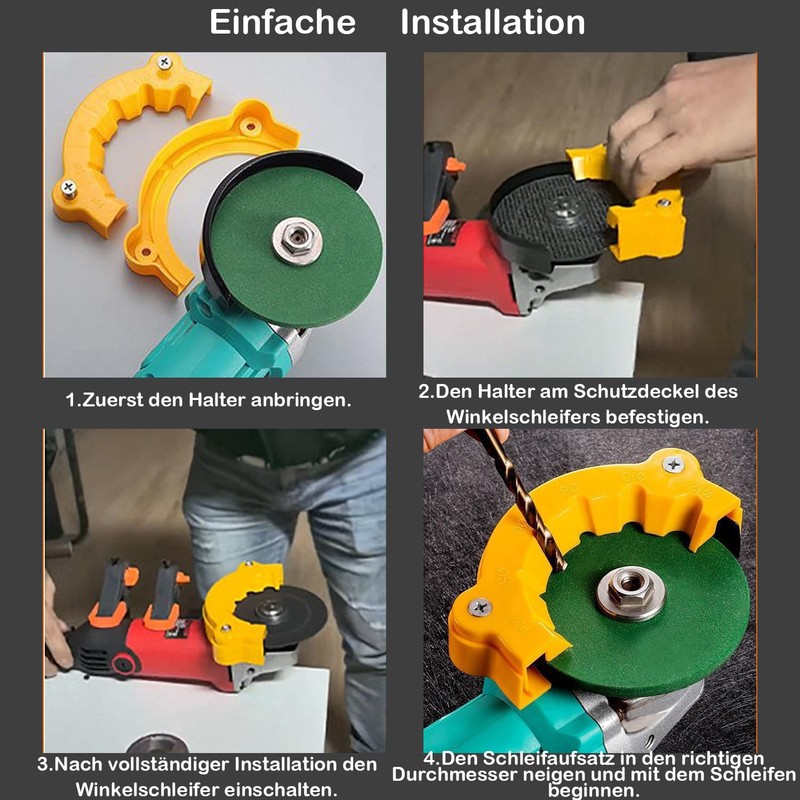 Einfache Installation

1.Zuerst den Halter anbringen.

2.Den Halter am Schutzdeckel des Winkelschleifers befestigen.

3.Nach vollständiger Installation den Winkelschleifer einschalten.

4.Den Schleifaufsatz in den richtigen Durchmesser neigen und mit dem Schleifen beginnen.