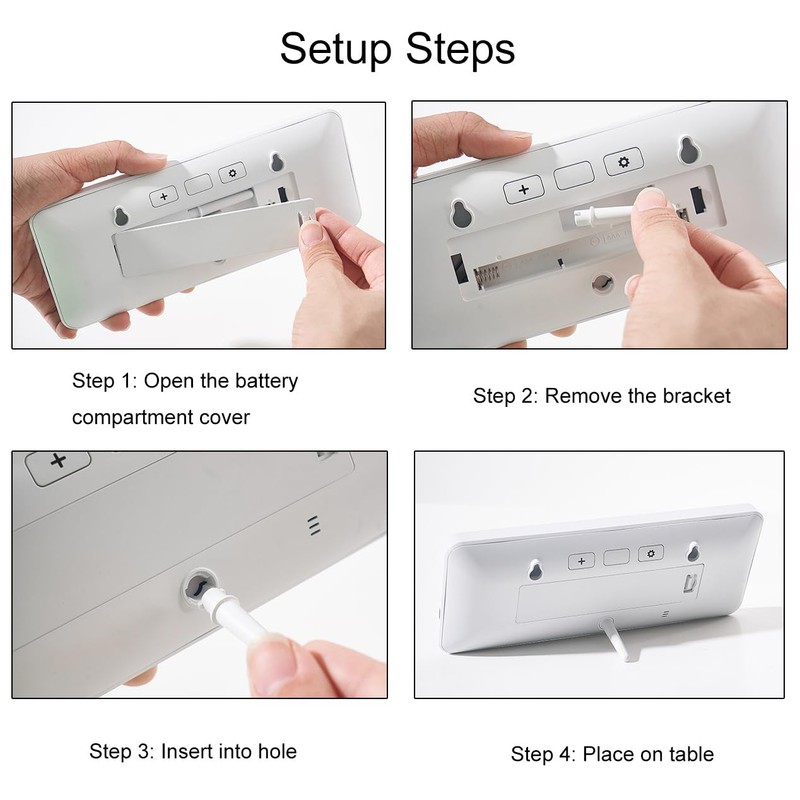 Setup Steps

Step 1: Open the battery compartment cover

Step 2: Remove the bracket

Step 3: Insert into hole

Step 4: Place on table