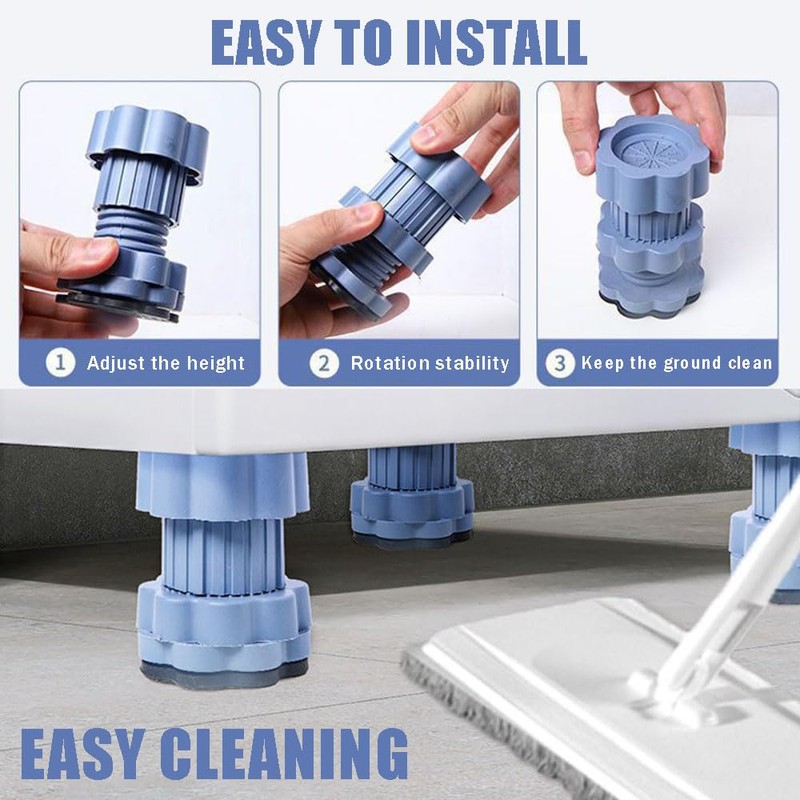 EASY TO INSTALL

1 Adjust the height

2 Rotation stability

3 Keep the ground clean

EASY CLEANING