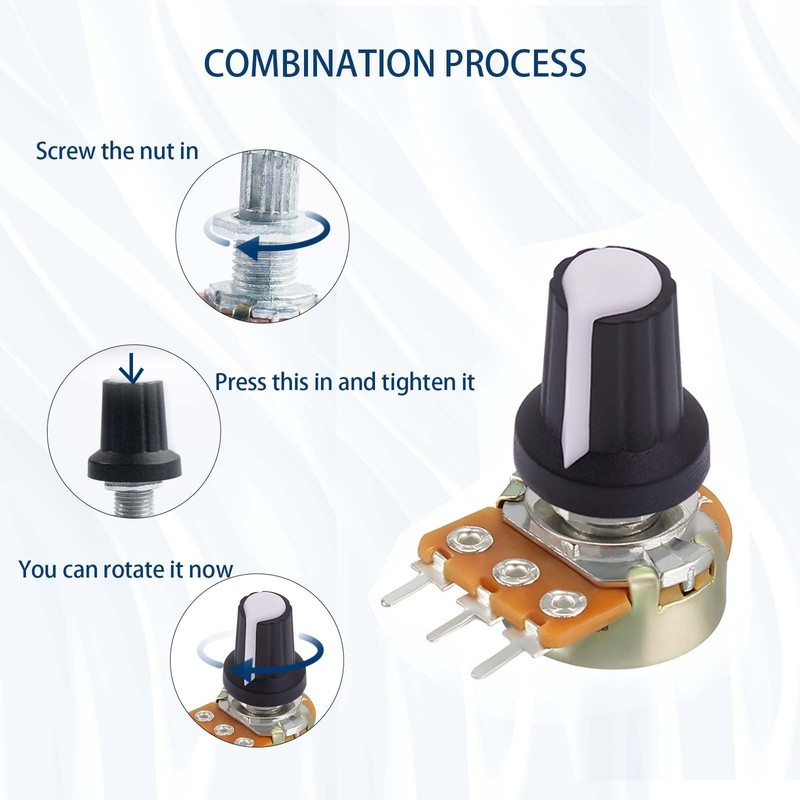 COMBINATION PROCESS

Screw the nut in

Press this in and tighten it

You can rotate it now