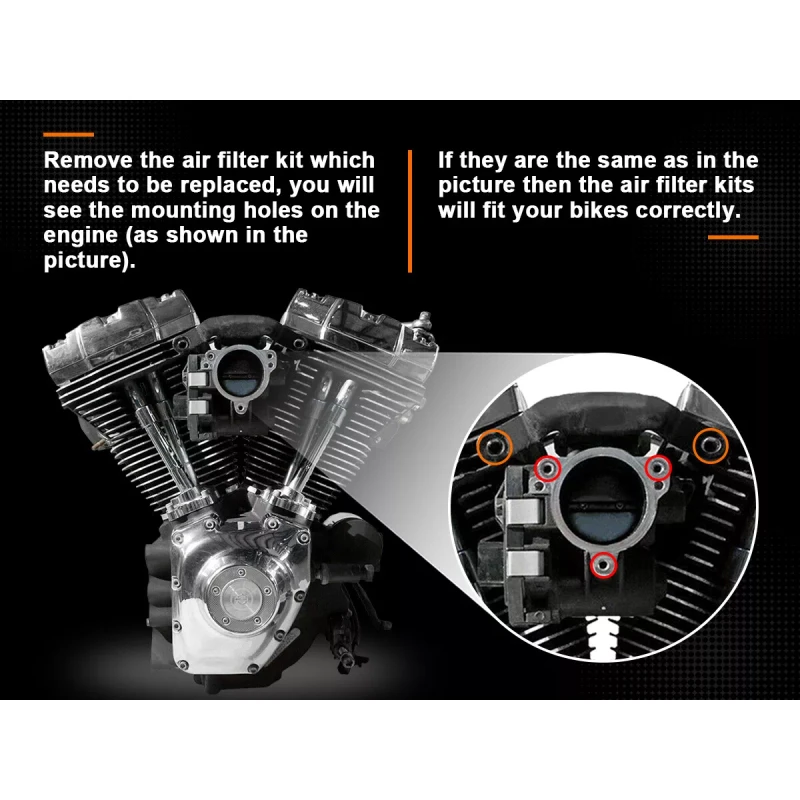 Remove the air filter kit which needs to be replaced, you will see the mounting holes on the engine (as shown in the picture).

If they are the same as in the picture then the air filter kits will fit your bikes correctly.