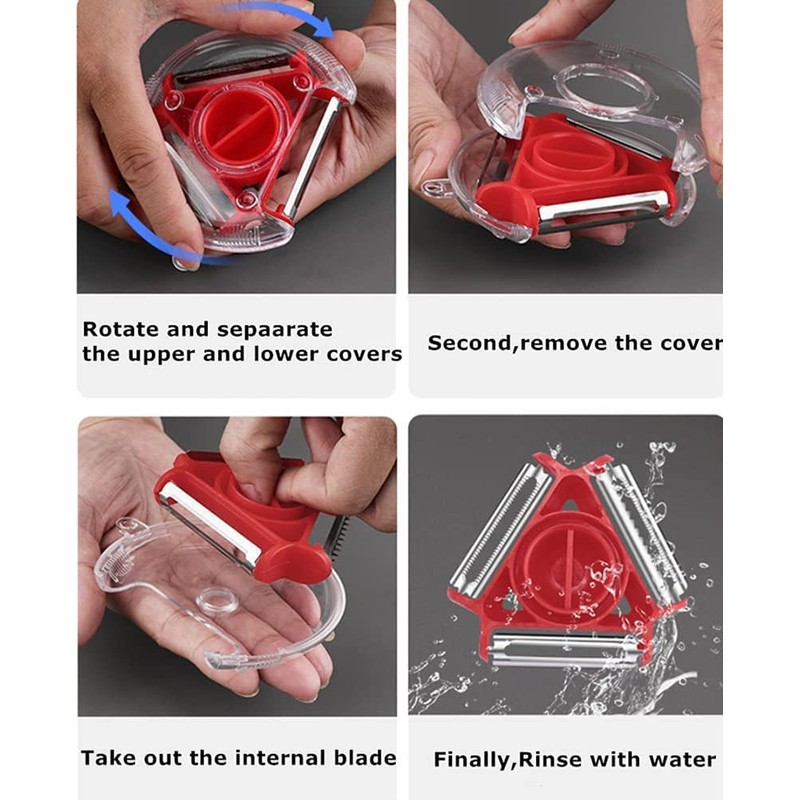 Rotate and sepaarate the upper and lower covers

Second,remove the cover

Take out the internal blade

Finally,Rinse with water