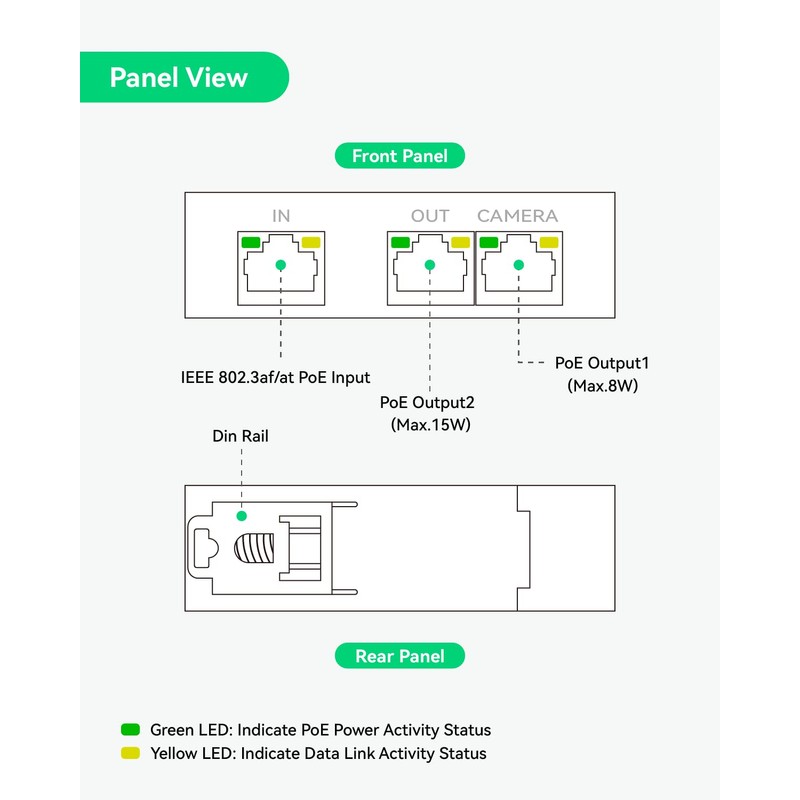 Panel View

Front Panel

IN

OUT

CAMERA

IEEE 802.3af/at PoE Input

PoE Output2
(Max.15W)

PoE Output1
(Max.8W)

Din Rail

Rear Panel

Green LED: Indicate PoE Power Activity Status
Yellow LED: Indicate Data Link Activity Status