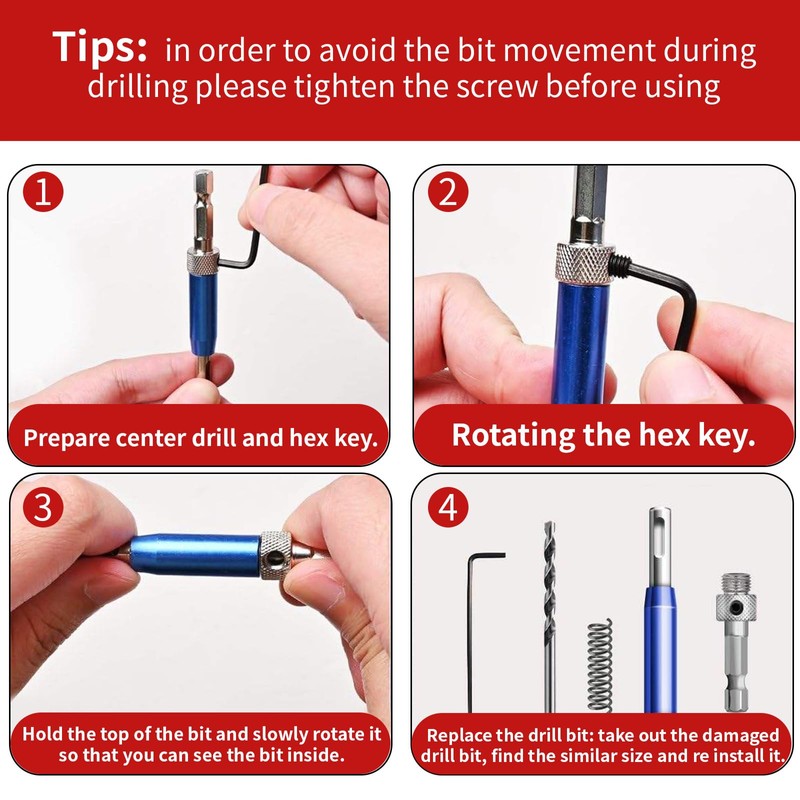 Tips: in order to avoid the bit movement during drilling please tighten the screw before using

1

Prepare center drill and hex key.

2

Rotating the hex key.

3

Hold the top of the bit and slowly rotate it so that you can see the bit inside.

4

Replace the drill bit: take out the damaged drill bit, find the similar size and re install it.