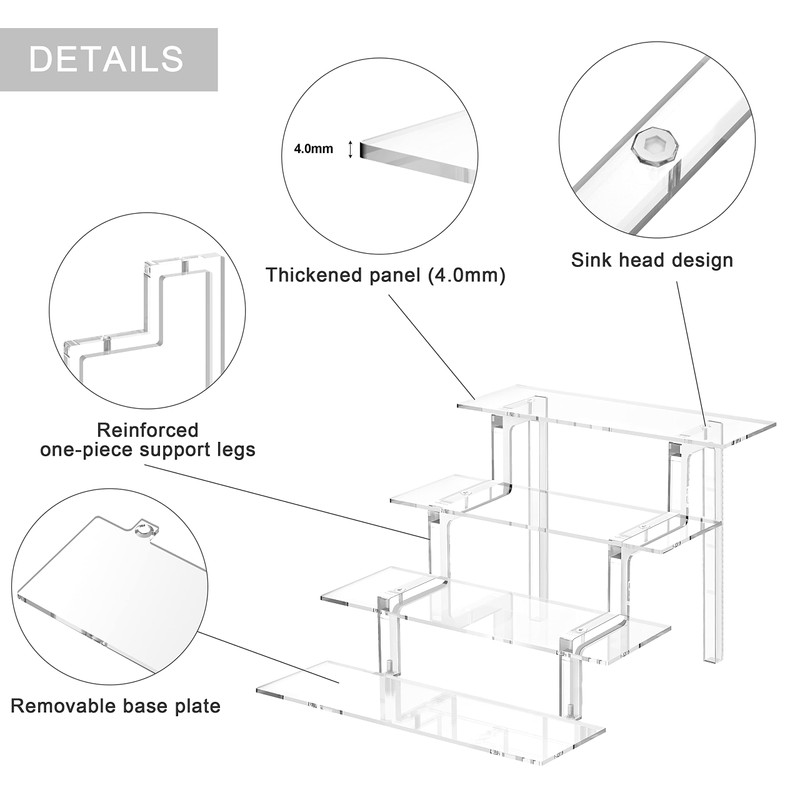 DETAILS

4.0mm

Thickened panel (4.0mm)

Sink head design

Reinforced
one-piece support legs

Removable base plate