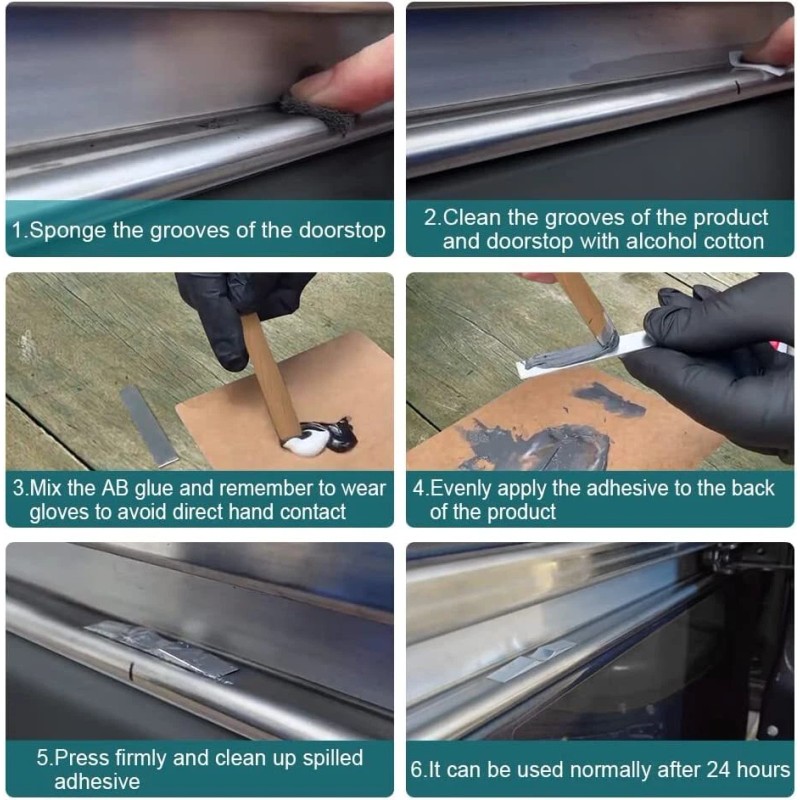 1.Sponge the grooves of the doorstop

2.Clean the grooves of the product and doorstop with alcohol cotton

3.Mix the AB glue and remember to wear gloves to avoid direct hand contact

4.Evenly apply the adhesive to the back of the product

5.Press firmly and clean up spilled adhesive

6.It can be used normally after 24 hours