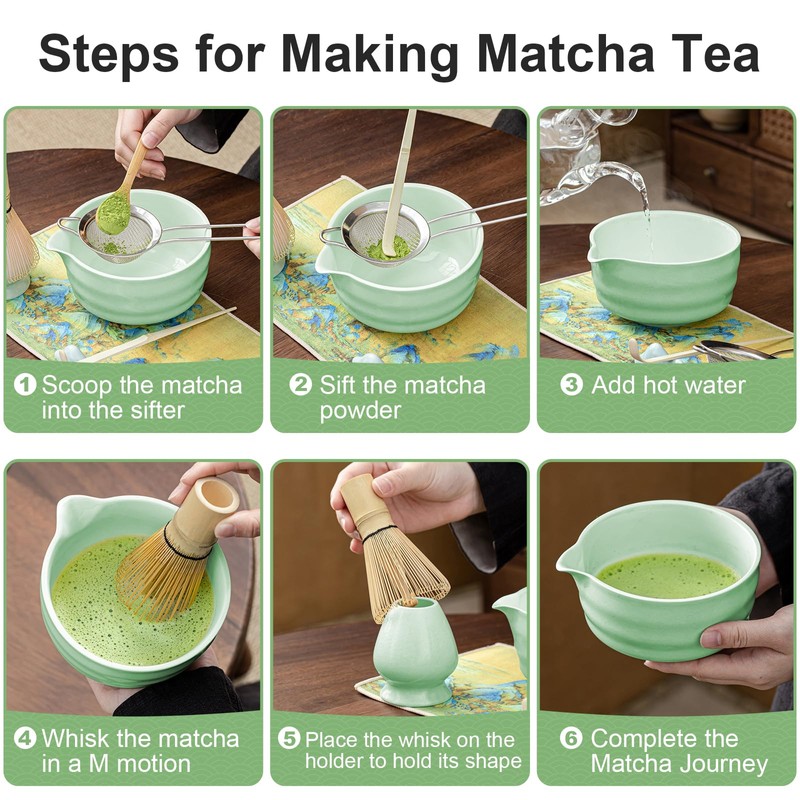 Steps for Making Matcha Tea

1 Scoop the matcha into the sifter

2 Sift the matcha powder

3 Add hot water

4 Whisk the matcha in a M motion

5 Place the whisk on the holder to hold its shape

6 Complete the Matcha Journey